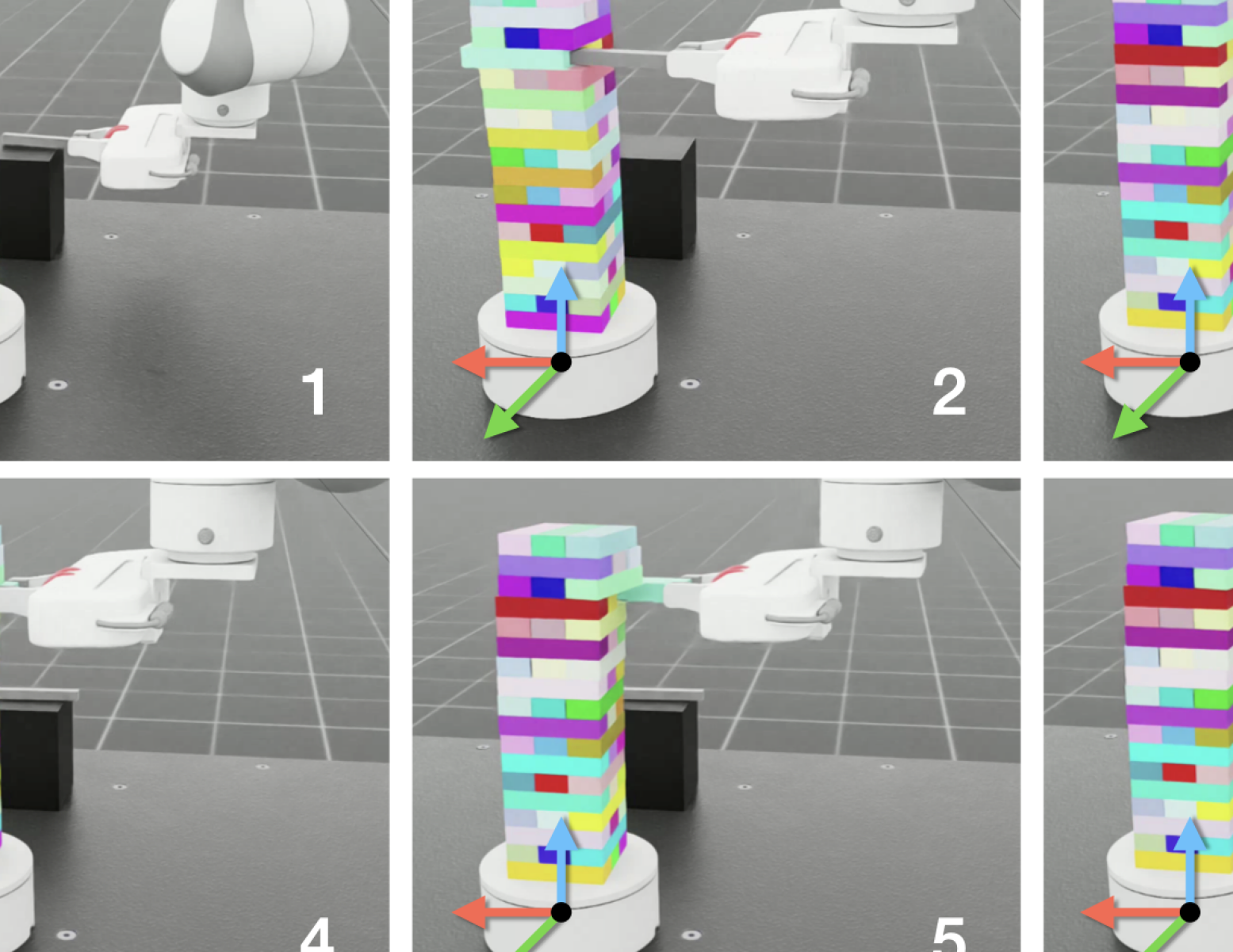 1

2

4

5