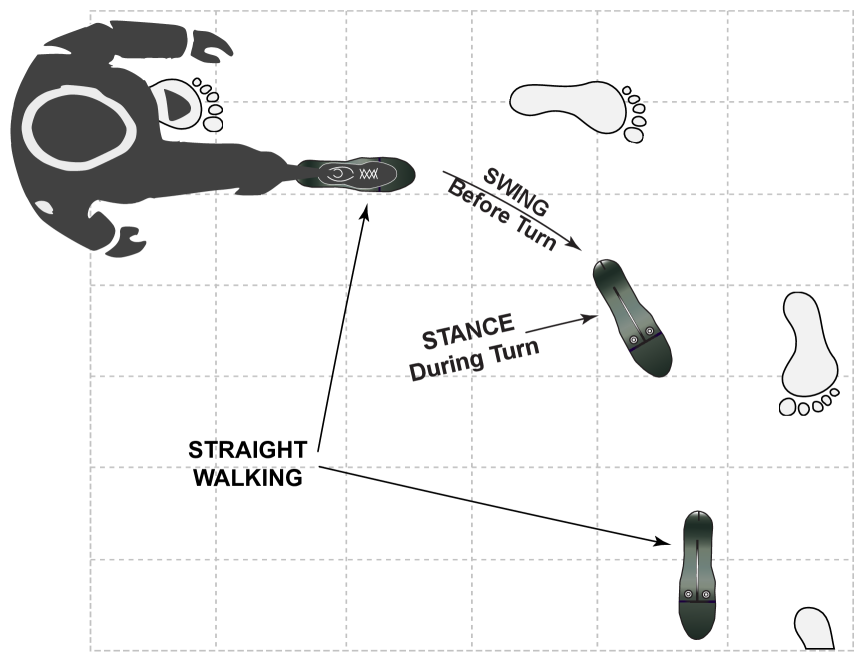 SWING
Before Turn

STANCE
During Turn

STRAIGHT
WALKING