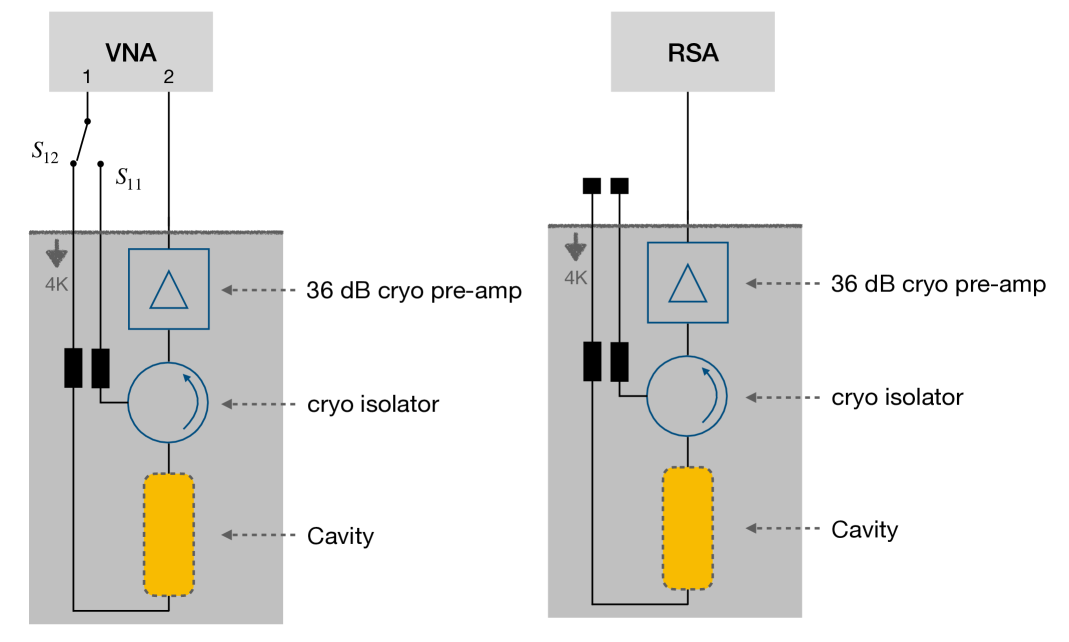 VNA
1
2
$S_{12}$
$S_{11}$
4K
36 dB cryo pre-amp
cryo isolator
Cavity

RSA
4K
36 dB cryo pre-amp
cryo isolator
Cavity