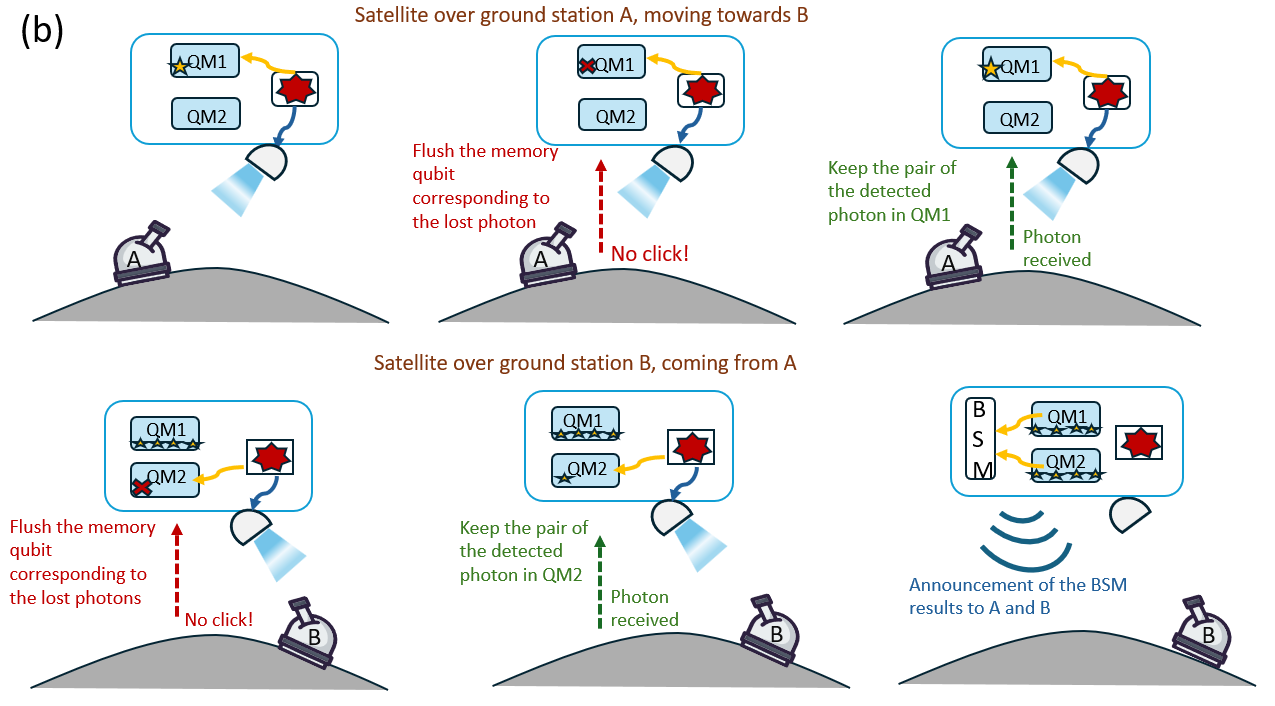 (b)

Satellite over ground station A, moving towards B

QM1

QM2

A

QM1

QM2

Flush the memory qubit corresponding to the lost photon

No click!

A

QM1

QM2

Keep the pair of the detected photon in QM1

Photon received

A

Satellite over ground station B, coming from A

QM1

QM2

Flush the memory qubit corresponding to the lost photons

No click!

B

QM1

QM2

Keep the pair of the detected photon in QM2

Photon received

B

B
S
M

QM1

QM2

Announcement of the BSM results to A and B

B