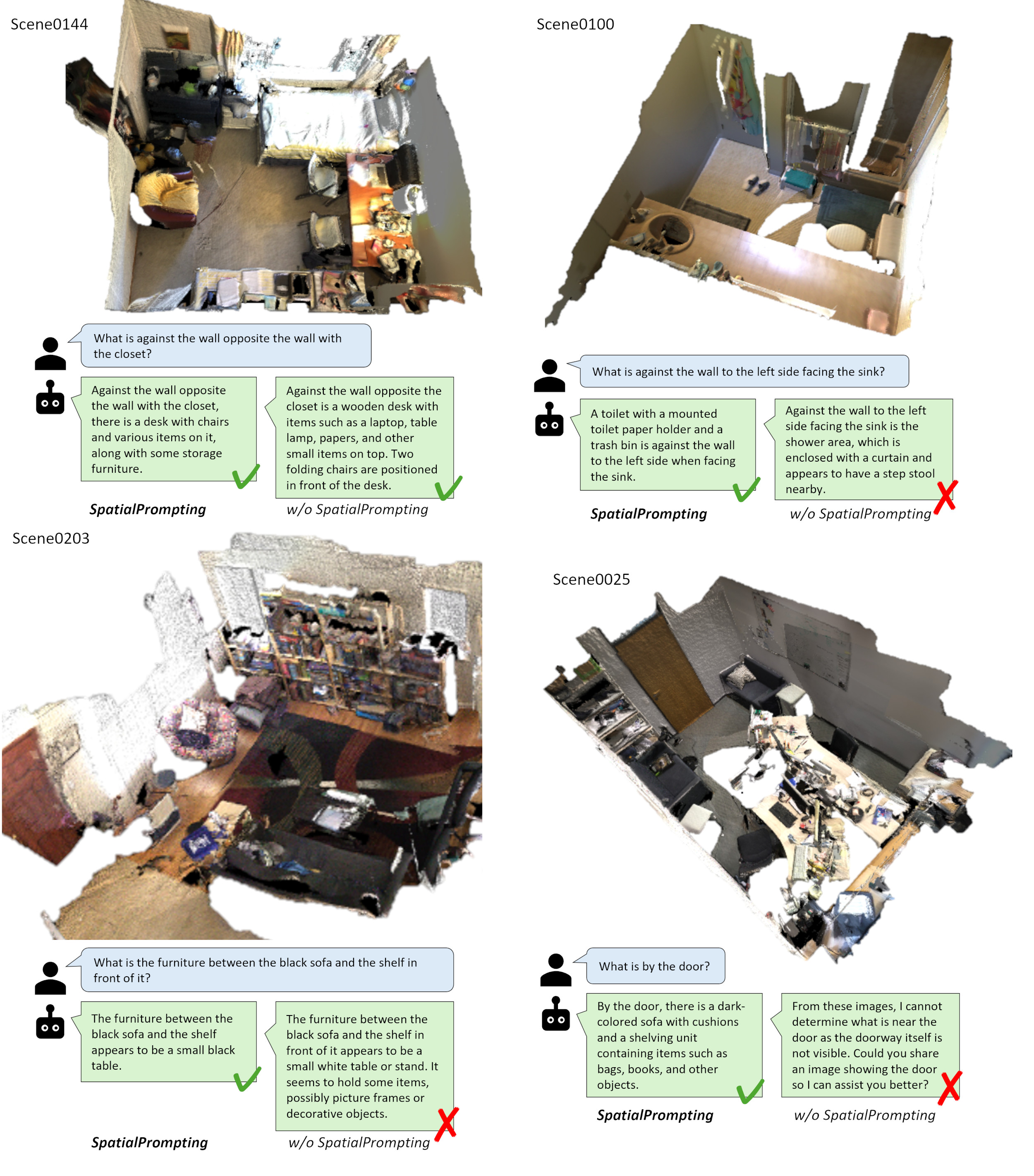 Scene0144

What is against the wall opposite the wall with the closet?

Against the wall opposite the wall with the closet, there is a desk with chairs and various items on it, along with some storage furniture.

Against the wall opposite the closet is a wooden desk with items such as a laptop, table lamp, papers, and other small items on top. Two folding chairs are positioned in front of the desk.

SpatialPrompting

w/o SpatialPrompting

Scene0100

What is against the wall to the left side facing the sink?

A toilet with a mounted toilet paper holder and a trash bin is against the wall to the left side when facing the sink.

Against the wall to the left side facing the sink is the shower area, which is enclosed with a curtain and appears to have a step stool nearby.

SpatialPrompting

w/o SpatialPrompting

Scene0203

What is the furniture between the black sofa and the shelf in front of it?

The furniture between the black sofa and the shelf appears to be a small black table.

The furniture between the black sofa and the shelf in front of it appears to be a small white table or stand. It seems to hold some items, possibly picture frames or decorative objects.

SpatialPrompting

w/o SpatialPrompting

Scene0025

What is by the door?

By the door, there is a dark-colored sofa with cushions and a shelving unit containing items such as bags, books, and other objects.

From these images, I cannot determine what is near the door as the doorway itself is not visible. Could you share an image showing the door so I can assist you better?

SpatialPrompting

w/o SpatialPrompting