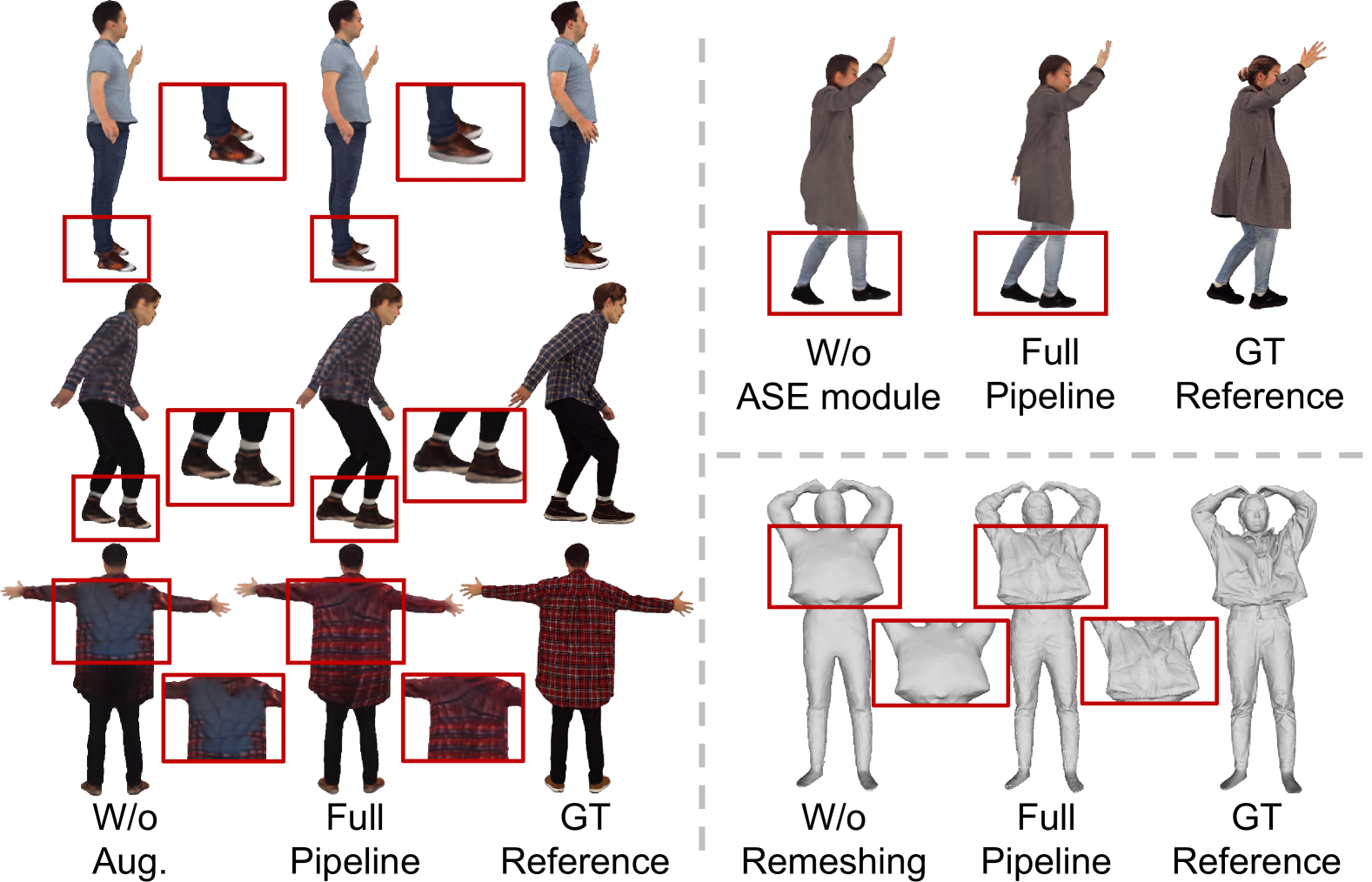 W/o
ASE module

Full
Pipeline

GT
Reference

W/o
Aug.

Full
Pipeline

GT
Reference

W/o
Remeshing

Full
Pipeline

GT
Reference