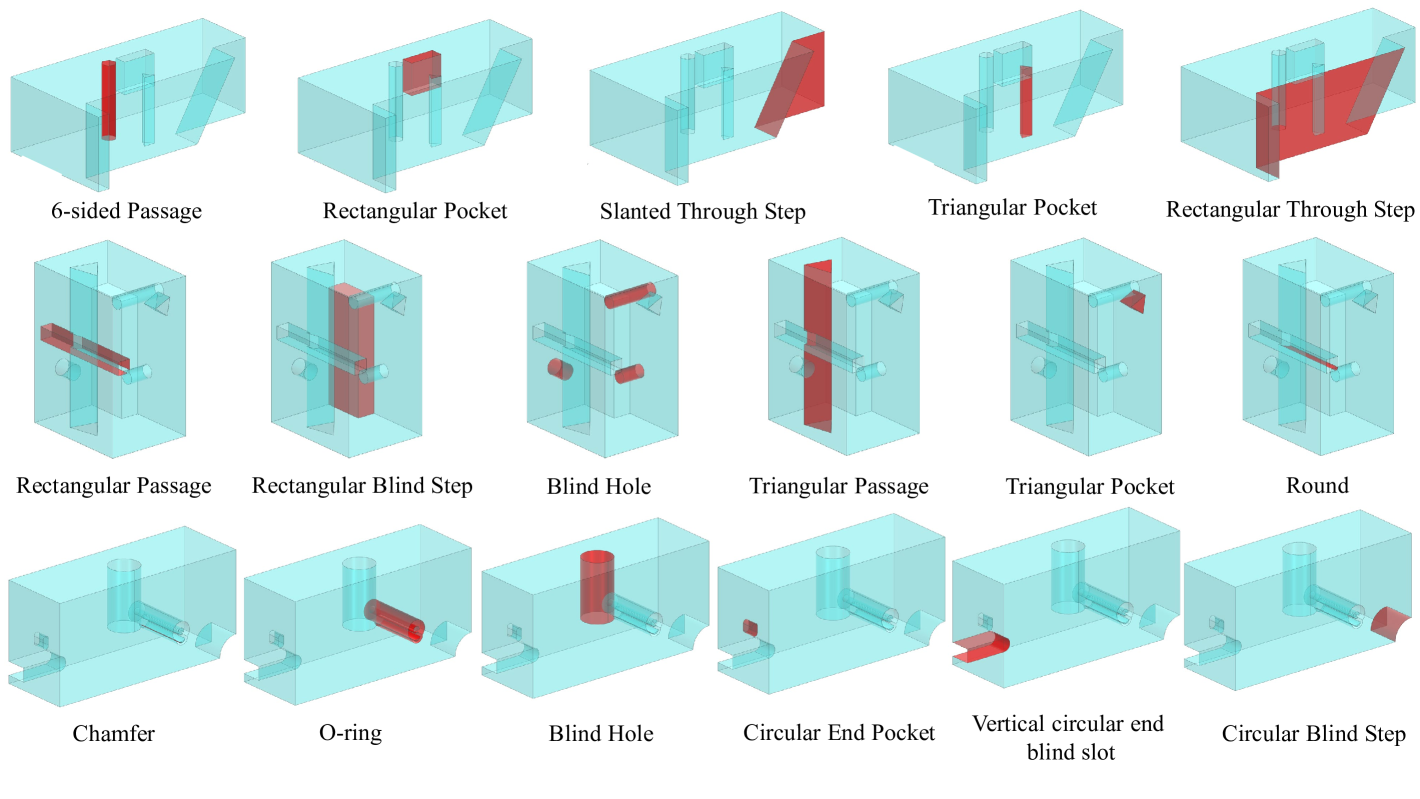 6-sided Passage

Rectangular Pocket

Slanted Through Step

Triangular Pocket

Rectangular Through Step

Rectangular Passage

Rectangular Blind Step

Blind Hole

Triangular Passage

Triangular Pocket

Round

Chamfer

O-ring

Blind Hole

Circular End Pocket

Vertical circular end blind slot

Circular Blind Step