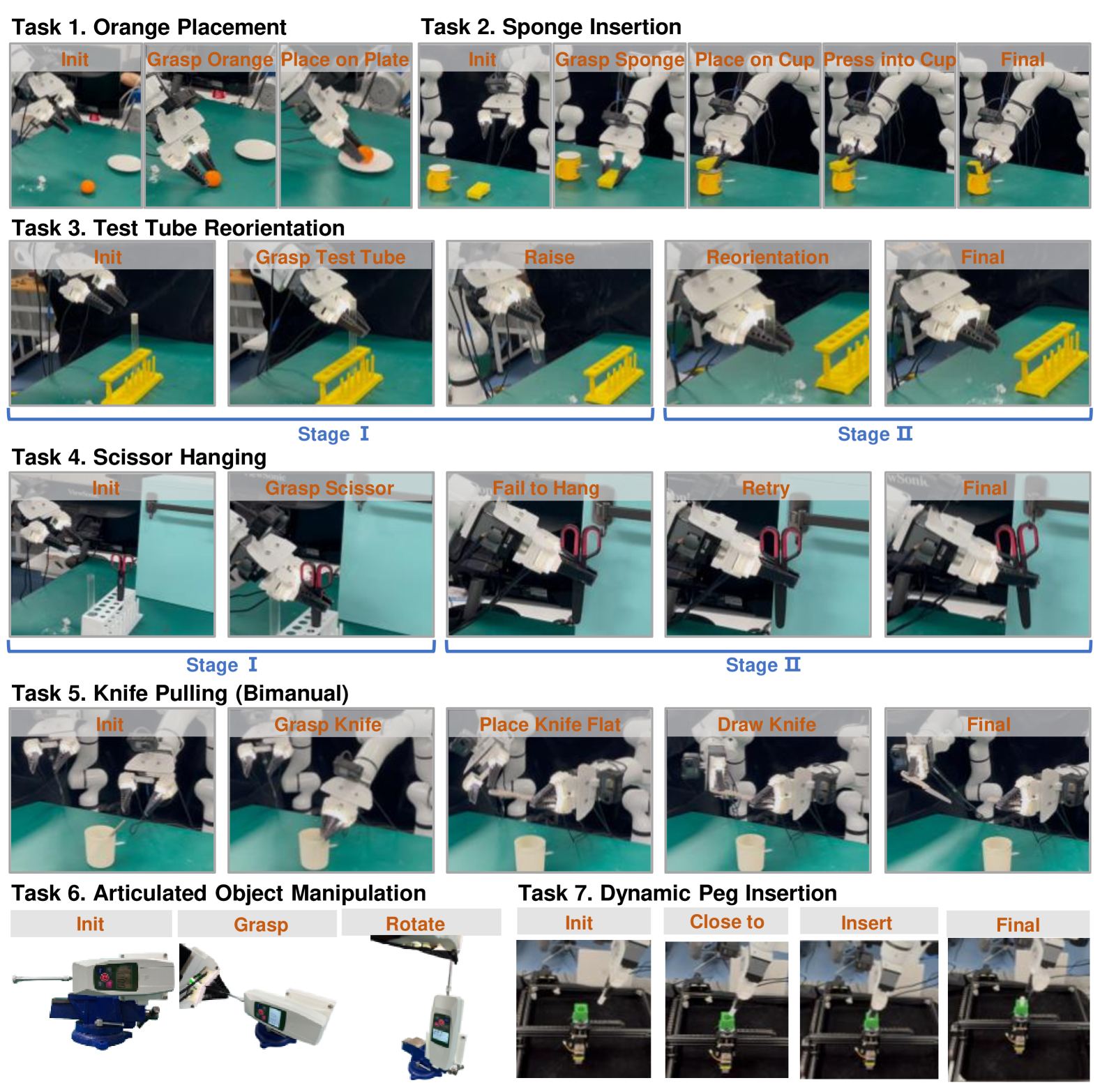 Task 1. Orange Placement

Init

Grasp Orange

Place on Plate

Task 2. Sponge Insertion

Init

Grasp Sponge

Place on Cup

Press into Cup

Final

Task 3. Test Tube Reorientation

Init

Grasp Test Tube

Raise

Reorientation

Final

Stage I

Stage II

Task 4. Scissor Hanging

Init

Grasp Scissor

Fail to Hang

Retry

Final

Stage I

Stage II

Task 5. Knife Pulling (Bimanual)

Init

Grasp Knife

Place Knife Flat

Draw Knife

Final

Task 6. Articulated Object Manipulation

Init

Grasp

Rotate

Task 7. Dynamic Peg Insertion

Init

Close to

Insert

Final