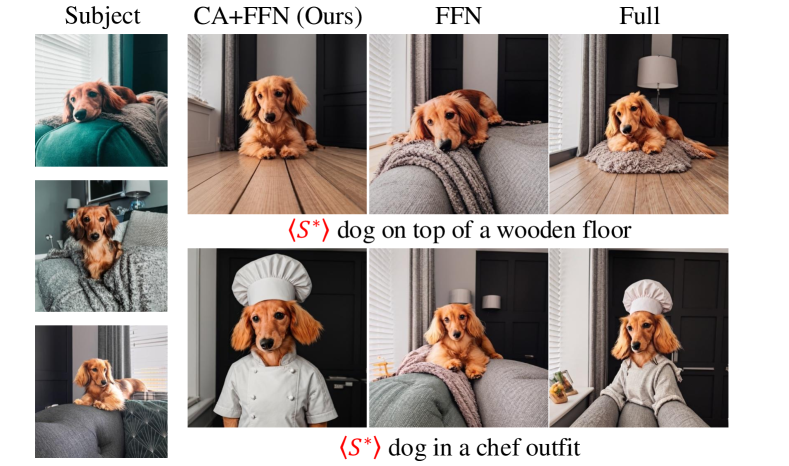 Subject

CA+FFN (Ours)

FFN

Full

$\langle S^* \rangle$ dog on top of a wooden floor

$\langle S^* \rangle$ dog in a chef outfit