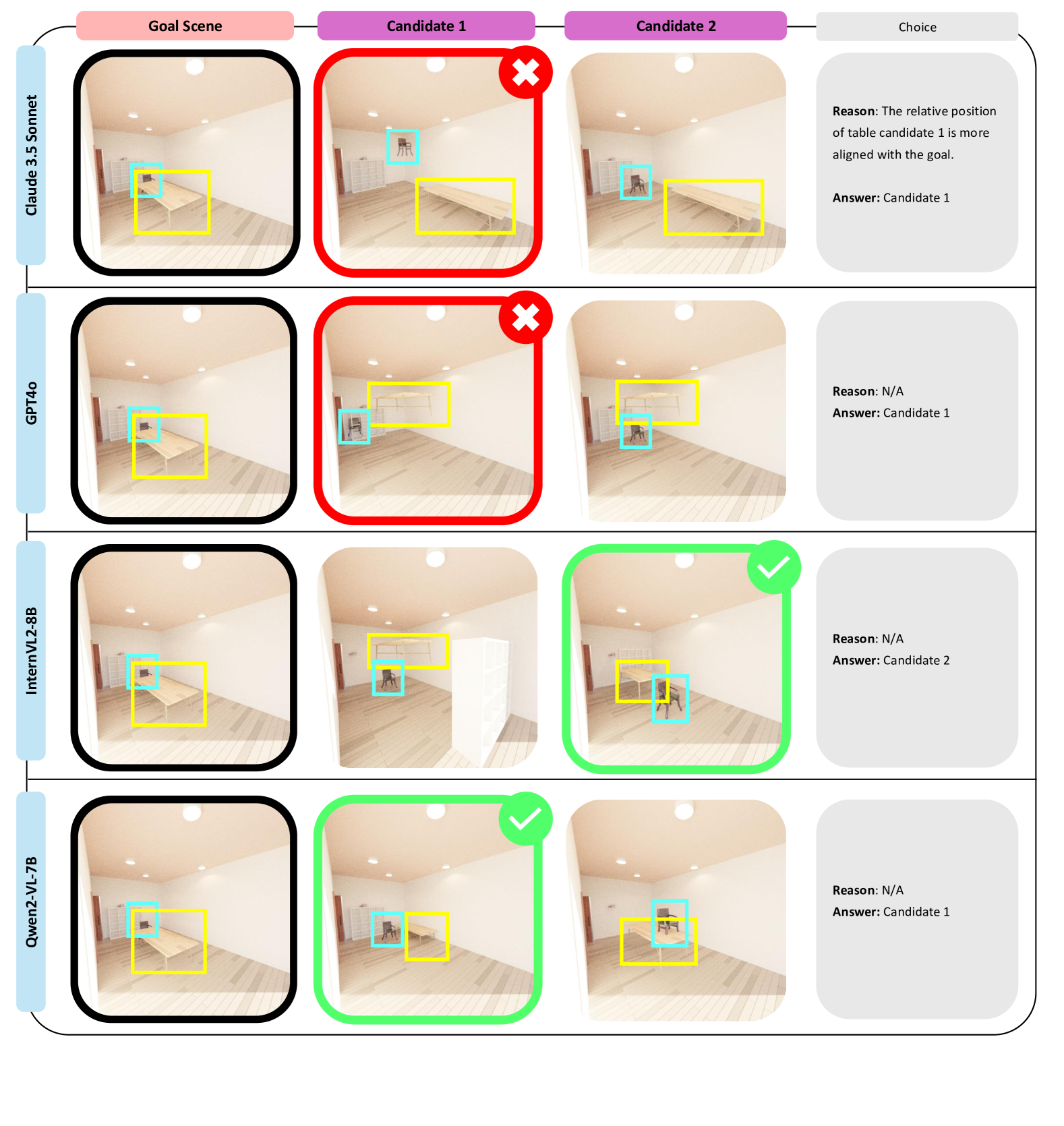 Goal Scene

Candidate 1

Candidate 2

Choice

Claude 3.5 Sonnet

Reason: The relative position of table candidate 1 is more aligned with the goal.

Answer: Candidate 1

GPT4o

Reason: N/A
Answer: Candidate 1

InternVL2-8B

Reason: N/A
Answer: Candidate 2

Qwen2-VL-7B

Reason: N/A
Answer: Candidate 1