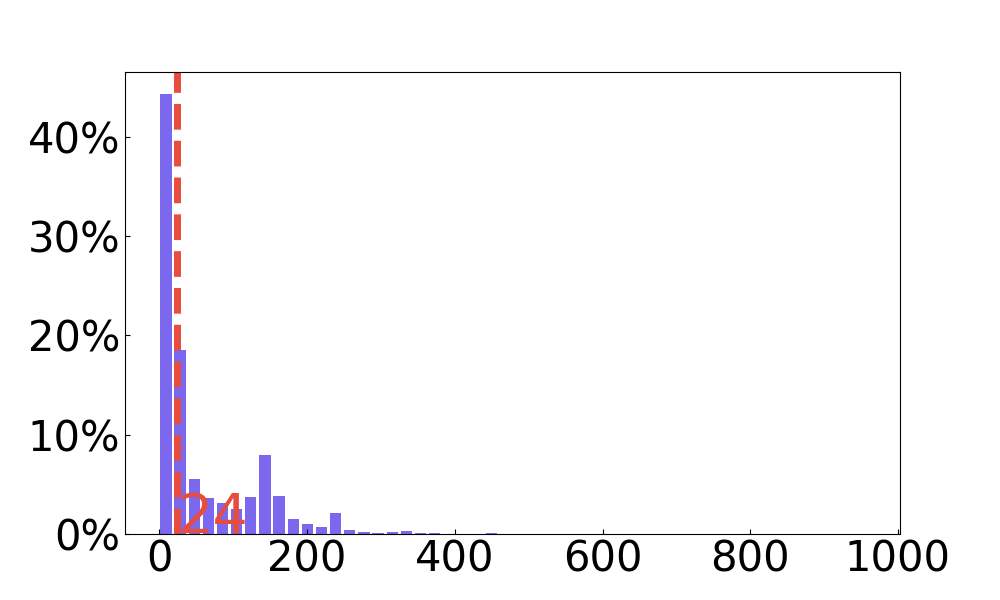 40%
30%
20%
10%
0%
24
0
200
400
600
800
1000