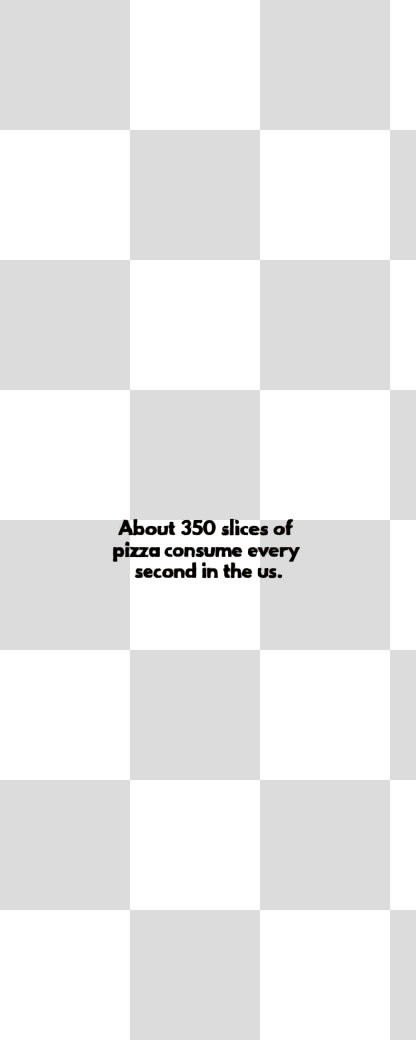 About 350 slices of pizza consume every second in the us.