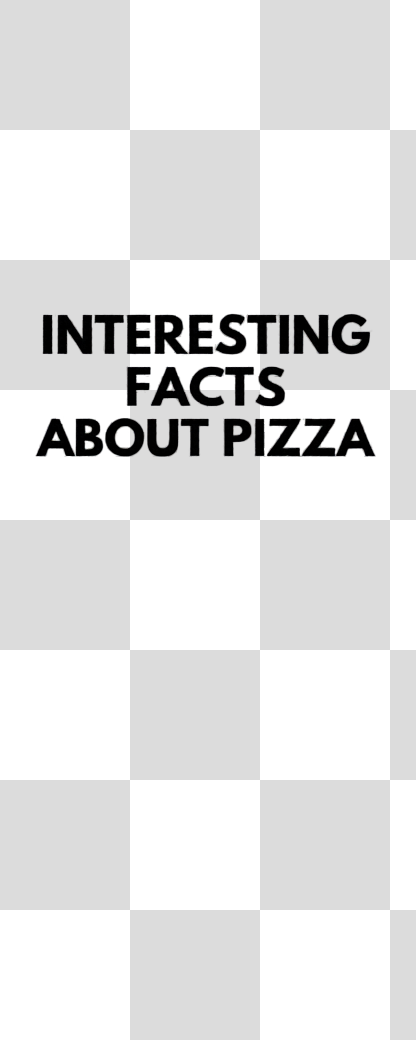 INTERESTING FACTS ABOUT PIZZA