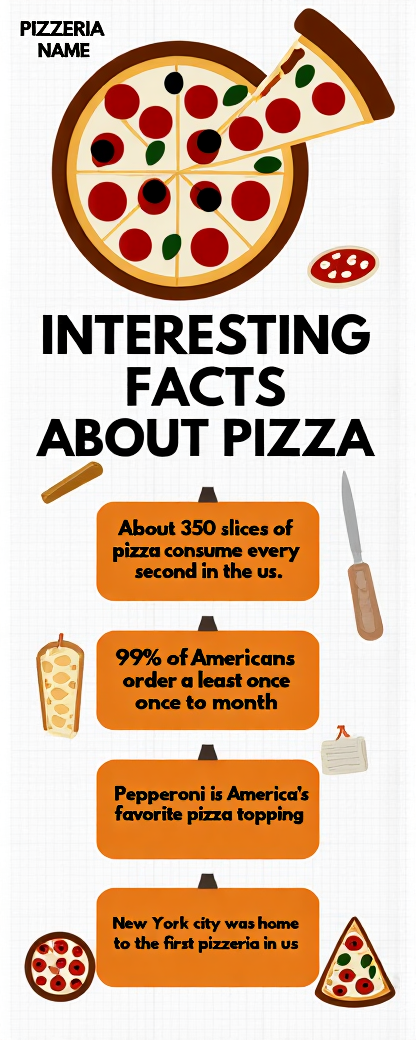 PIZZERIA NAME

INTERESTING FACTS ABOUT PIZZA

About 350 slices of pizza consume every second in the us.

99% of Americans order a least once once to month

Pepperoni is America's favorite pizza topping

New York city was home to the first pizzeria in us