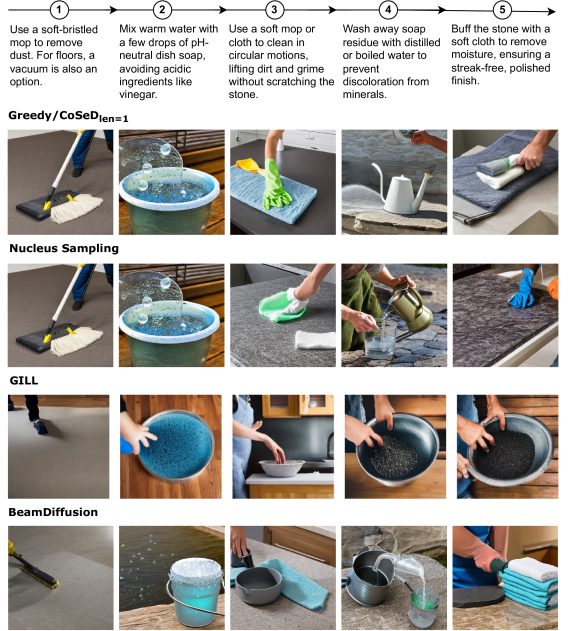 1

Use a soft-bristled mop to remove dust. For floors, a vacuum is also an option.

2

Mix warm water with a few drops of pH-neutral dish soap, avoiding acidic ingredients like vinegar.

3

Use a soft mop or cloth to clean in circular motions, lifting dirt and grime without scratching the stone.

4

Wash away soap residue with distilled or boiled water to prevent discoloration from minerals.

5

Buff the stone with a soft cloth to remove moisture, ensuring a streak-free, polished finish.

Greedy/CoSeD$_{len=1}$

Nucleus Sampling

GILL

BeamDiffusion