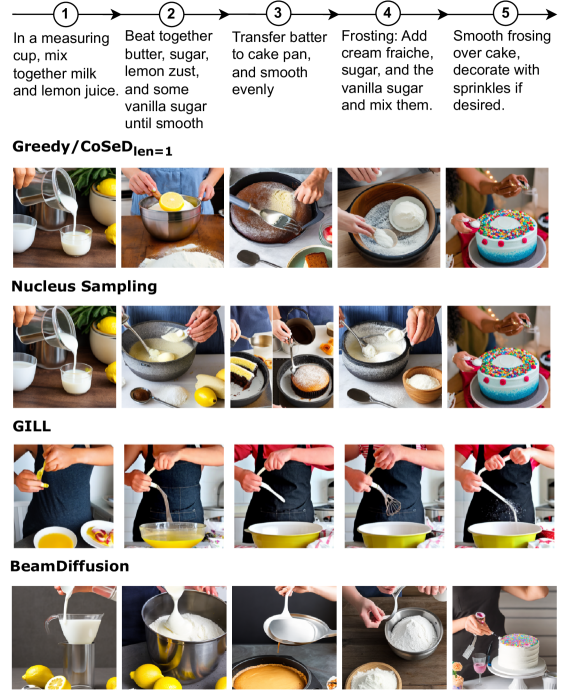 1
In a measuring cup, mix together milk and lemon juice.

2
Beat together butter, sugar, lemon zust, and some vanilla sugar until smooth

3
Transfer batter to cake pan, and smooth evenly

4
Frosting: Add cream fraiche, sugar, and the vanilla sugar and mix them.

5
Smooth frosing over cake, decorate with sprinkles if desired.

Greedy/CoSeD$_{len=1}$

Nucleus Sampling

GILL

BeamDiffusion