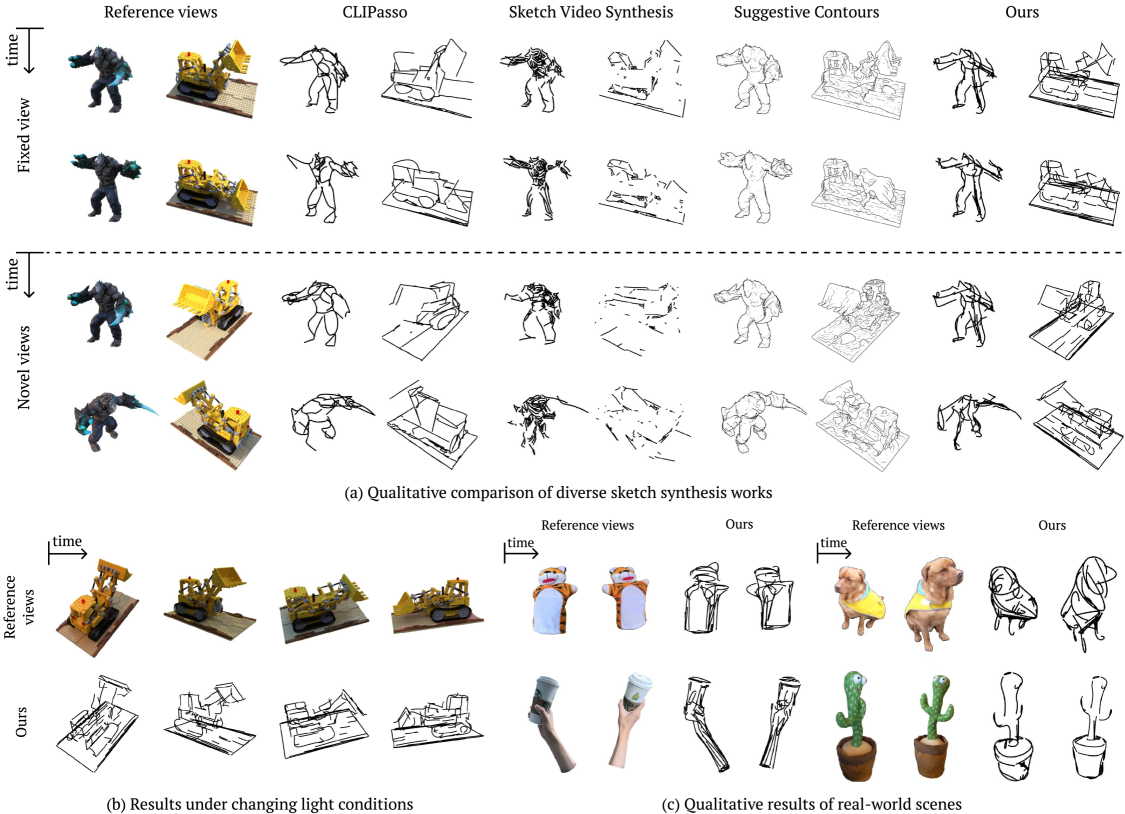 Reference views

CLIPasso

Sketch Video Synthesis

Suggestive Contours

Ours

time

Fixed view

time

Novel views

(a) Qualitative comparison of diverse sketch synthesis works

time

Reference views

Ours

(b) Results under changing light conditions

Reference views

Ours

Reference views

Ours

time

time

(c) Qualitative results of real-world scenes