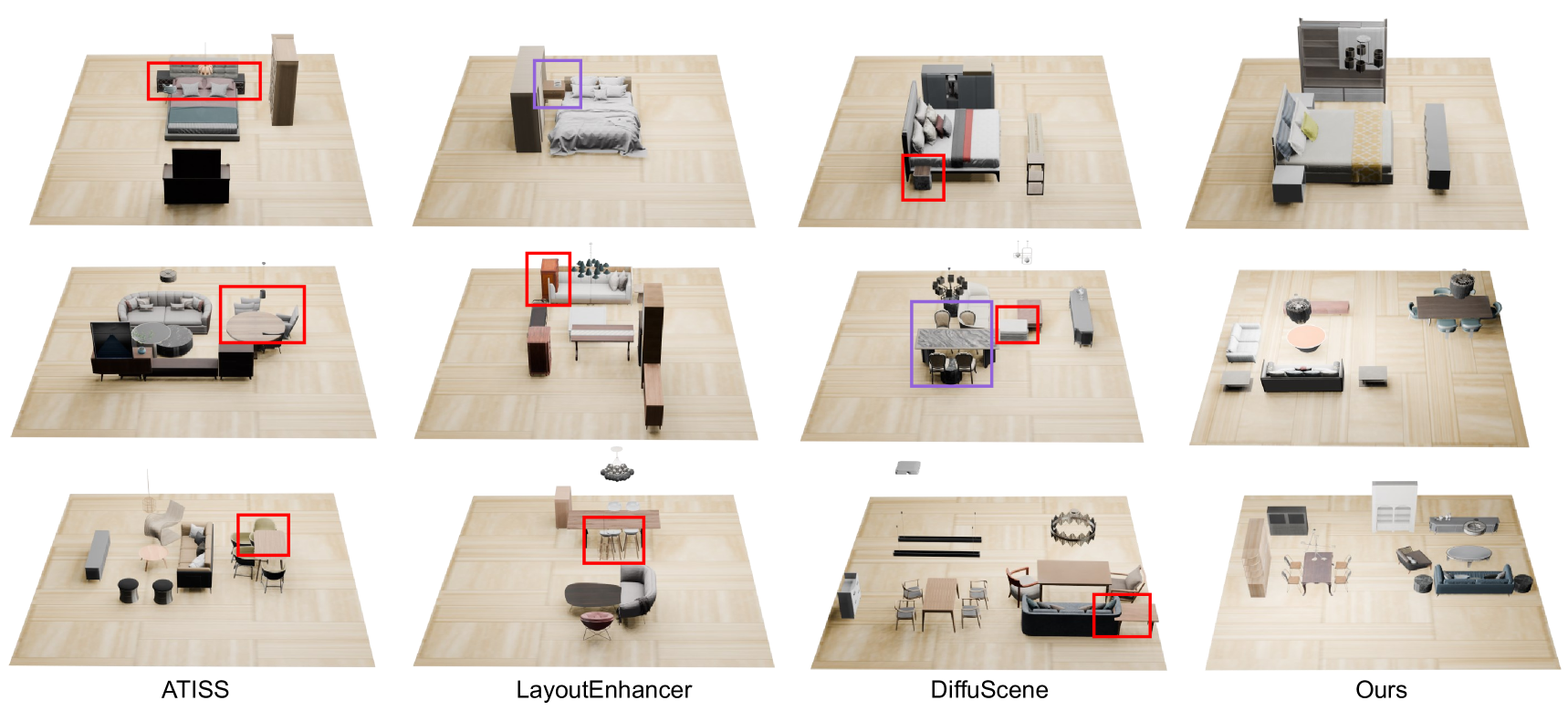 ATISS LayoutEnhancer DiffuScene Ours