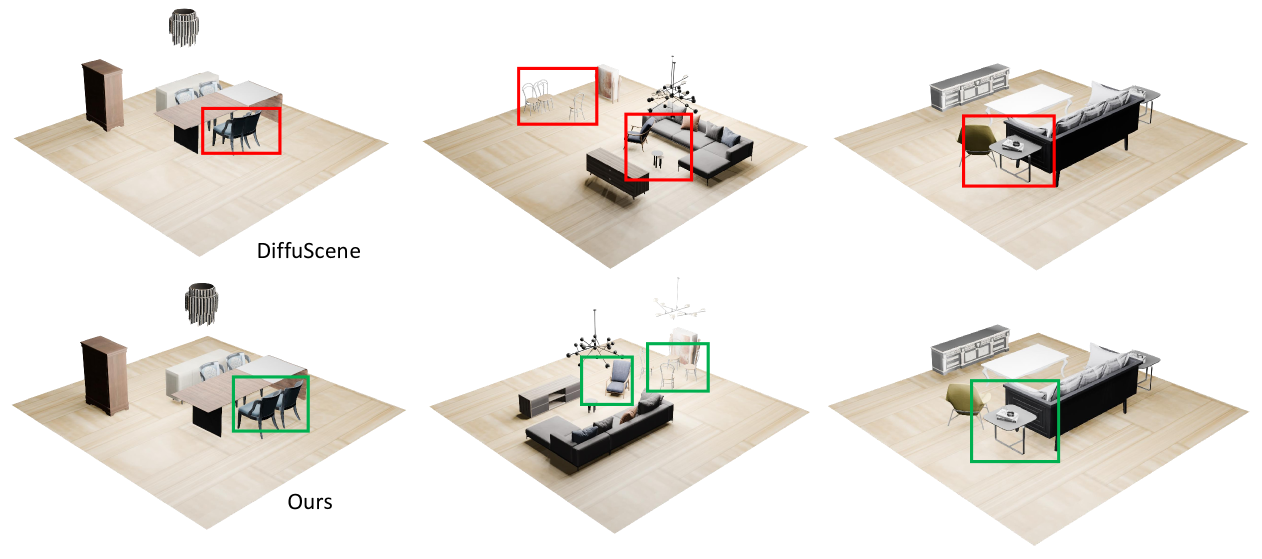 DiffuScene

Ours