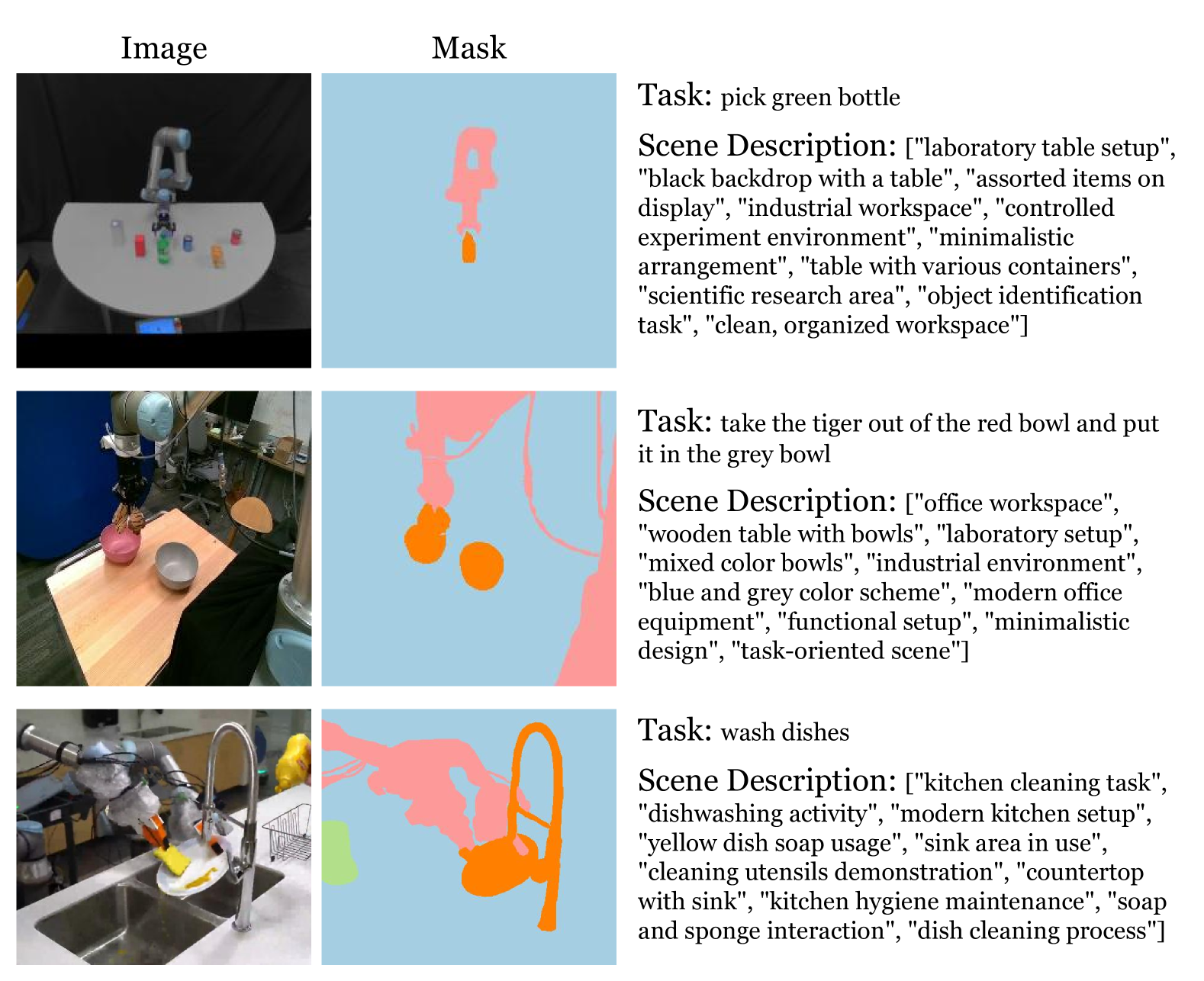 Image

Mask

Task: pick green bottle

Scene Description: ["laboratory table setup", "black backdrop with a table", "assorted items on display", "industrial workspace", "controlled experiment environment", "minimalistic arrangement", "table with various containers", "scientific research area", "object identification task", "clean, organized workspace"]

Task: take the tiger out of the red bowl and put it in the grey bowl

Scene Description: ["office workspace", "wooden table with bowls", "laboratory setup", "mixed color bowls", "industrial environment", "blue and grey color scheme", "modern office equipment", "functional setup", "minimalistic design", "task-oriented scene"]

Task: wash dishes

Scene Description: ["kitchen cleaning task", "dishwashing activity", "modern kitchen setup", "yellow dish soap usage", "sink area in use", "cleaning utensils demonstration", "countertop with sink", "kitchen hygiene maintenance", "soap and sponge interaction", "dish cleaning process"]