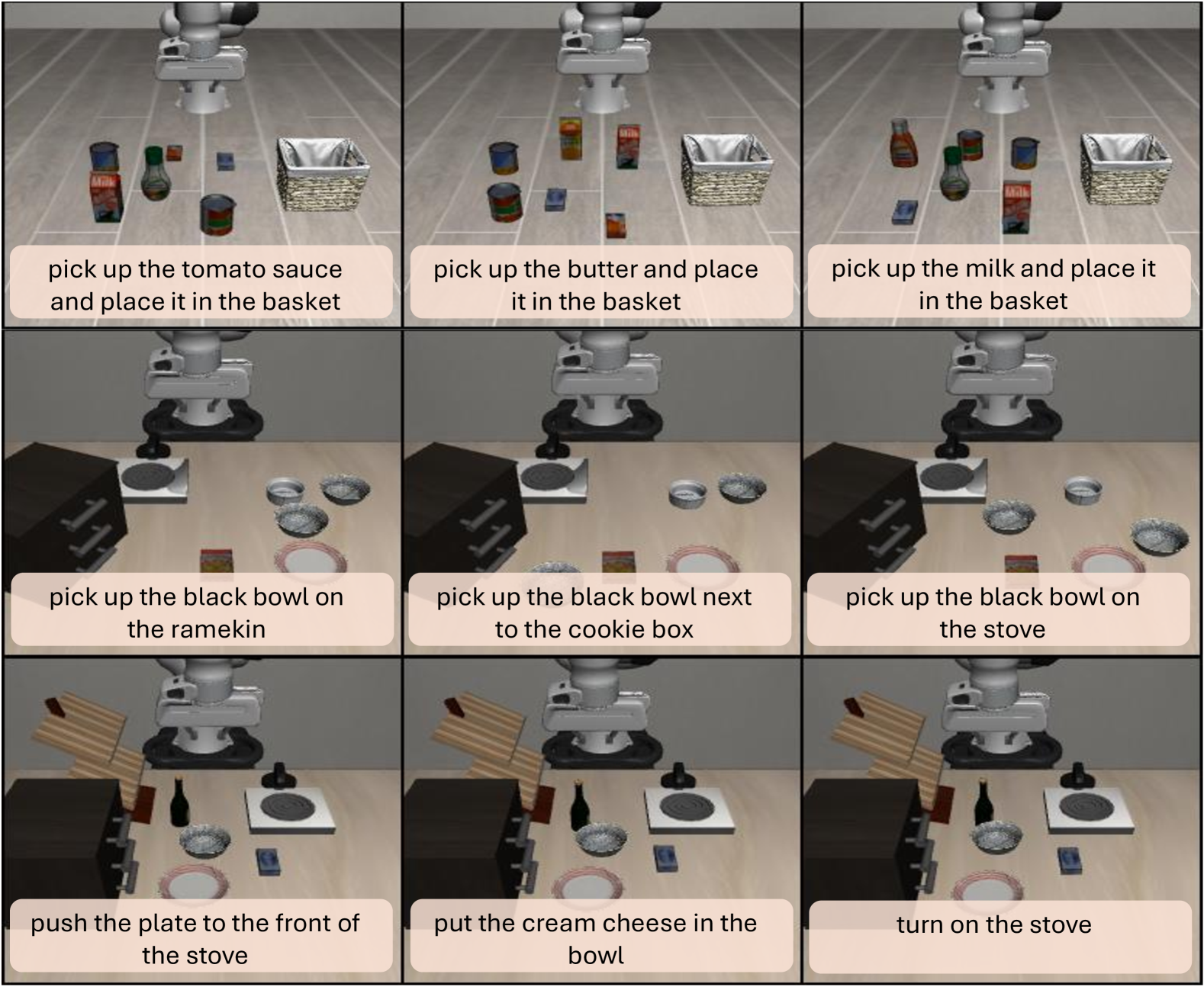 pick up the tomato sauce and place it in the basket

pick up the butter and place it in the basket

pick up the milk and place it in the basket

pick up the black bowl on the ramekin

pick up the black bowl next to the cookie box

pick up the black bowl on the stove

push the plate to the front of the stove

put the cream cheese in the bowl

turn on the stove