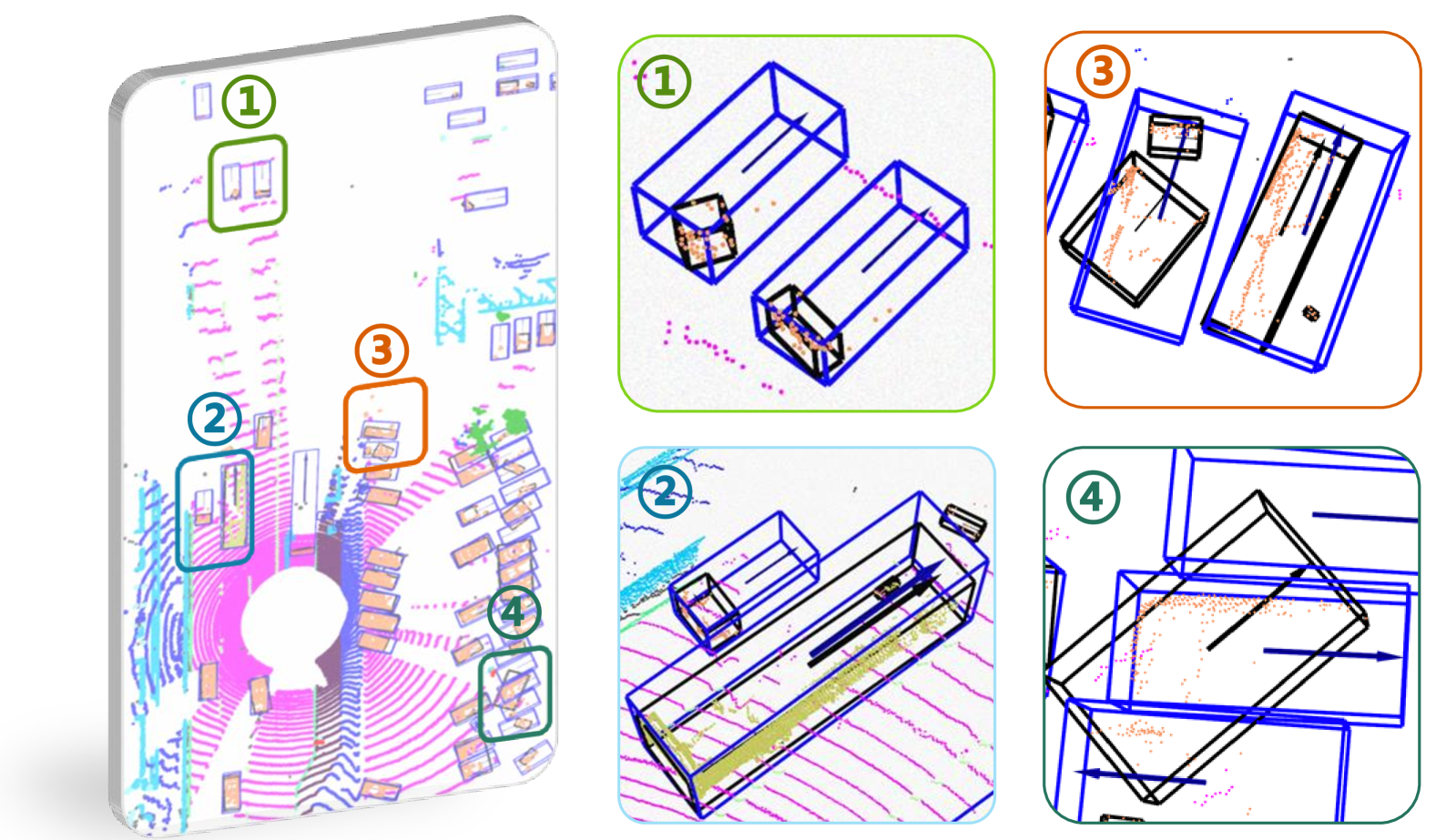 1
2
3
4
1
3
2
4