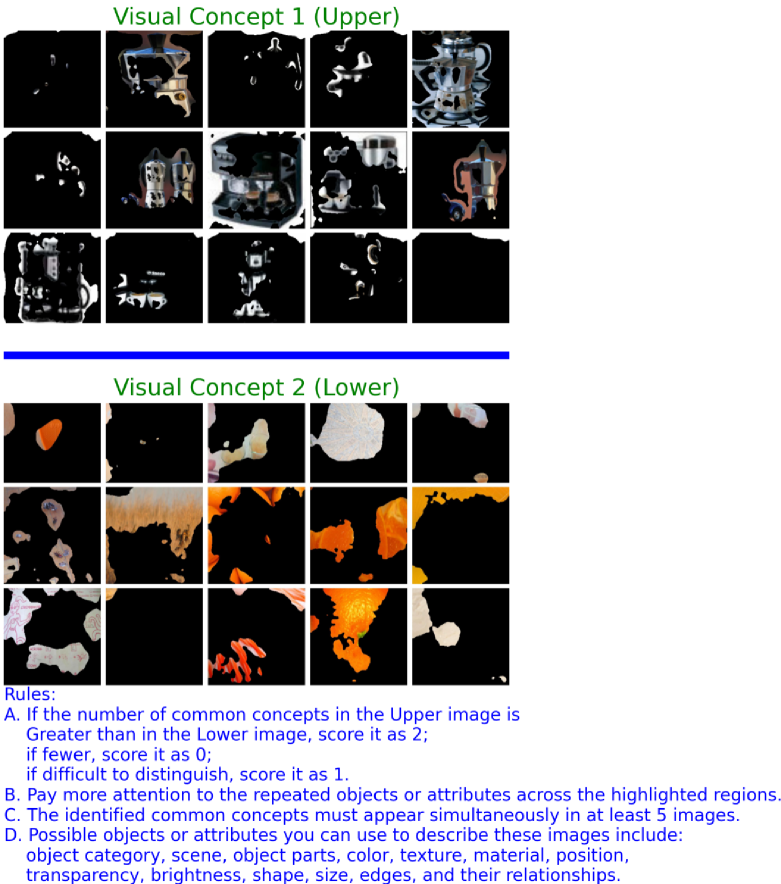 Visual Concept 1 (Upper)

Visual Concept 2 (Lower)

Rules:
A. If the number of common concepts in the Upper image is Greater than in the Lower image, score it as 2;
if fewer, score it as 0;
if difficult to distinguish, score it as 1.
B. Pay more attention to the repeated objects or attributes across the highlighted regions.
C. The identified common concepts must appear simultaneously in at least 5 images.
D. Possible objects or attributes you can use to describe these images include:
object category, scene, object parts, color, texture, material, position, transparency, brightness, shape, size, edges, and their relationships.