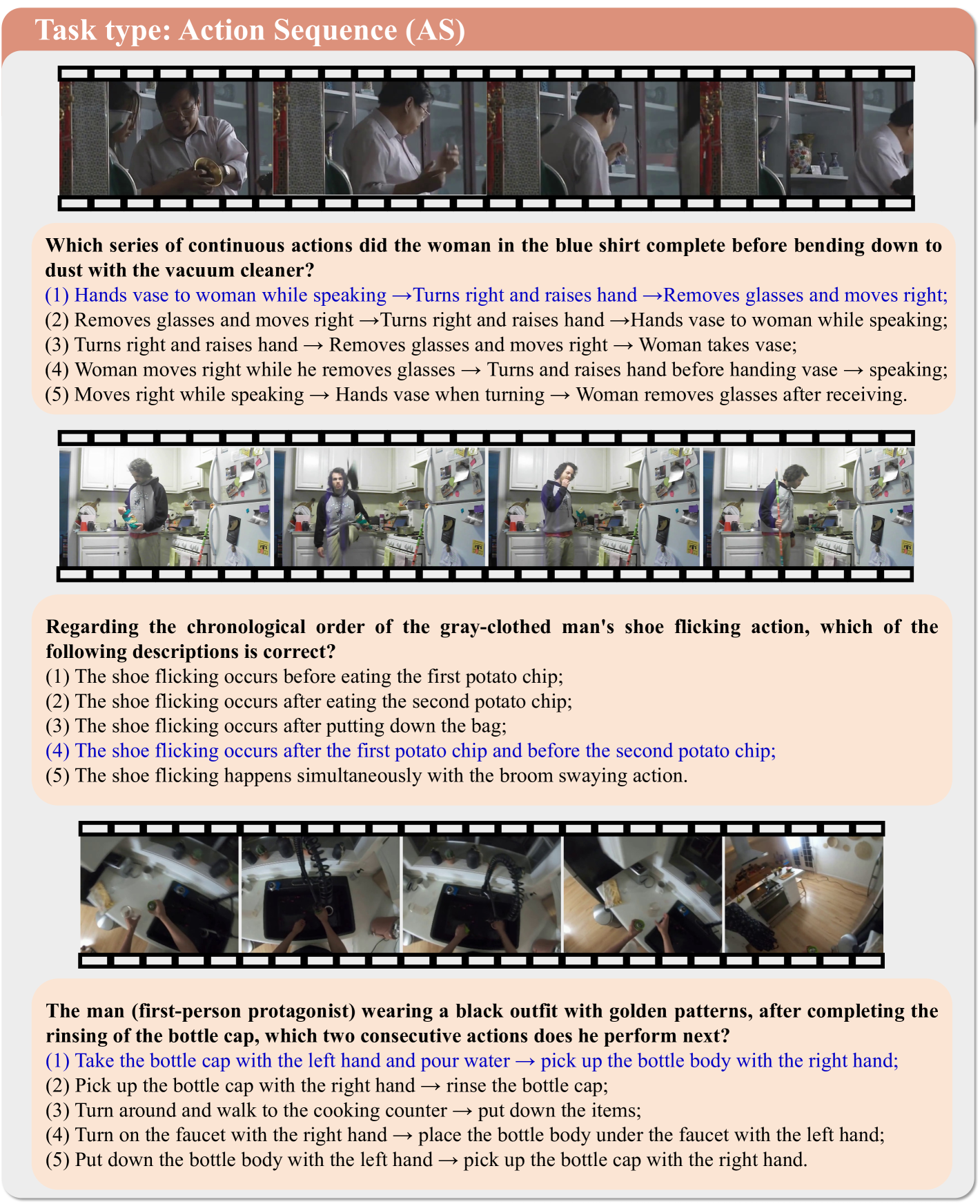 Task type: Action Sequence (AS)

Which series of continuous actions did the woman in the blue shirt complete before bending down to dust with the vacuum cleaner?
(1) Hands vase to woman while speaking →Turns right and raises hand →Removes glasses and moves right;
(2) Removes glasses and moves right →Turns right and raises hand →Hands vase to woman while speaking;
(3) Turns right and raises hand → Removes glasses and moves right → Woman takes vase;
(4) Woman moves right while he removes glasses → Turns and raises hand before handing vase → speaking;
(5) Moves right while speaking → Hands vase when turning → Woman removes glasses after receiving.

Regarding the chronological order of the gray-clothed man's shoe flicking action, which of the following descriptions is correct?
(1) The shoe flicking occurs before eating the first potato chip;
(2) The shoe flicking occurs after eating the second potato chip;
(3) The shoe flicking occurs after putting down the bag;
(4) The shoe flicking occurs after the first potato chip and before the second potato chip;
(5) The shoe flicking happens simultaneously with the broom swaying action.

The man (first-person protagonist) wearing a black outfit with golden patterns, after completing the rinsing of the bottle cap, which two consecutive actions does he perform next?
(1) Take the bottle cap with the left hand and pour water → pick up the bottle body with the right hand;
(2) Pick up the bottle cap with the right hand → rinse the bottle cap;
(3) Turn around and walk to the cooking counter → put down the items;
(4) Turn on the faucet with the right hand → place the bottle body under the faucet with the left hand;
(5) Put down the bottle body with the left hand → pick up the bottle cap with the right hand.