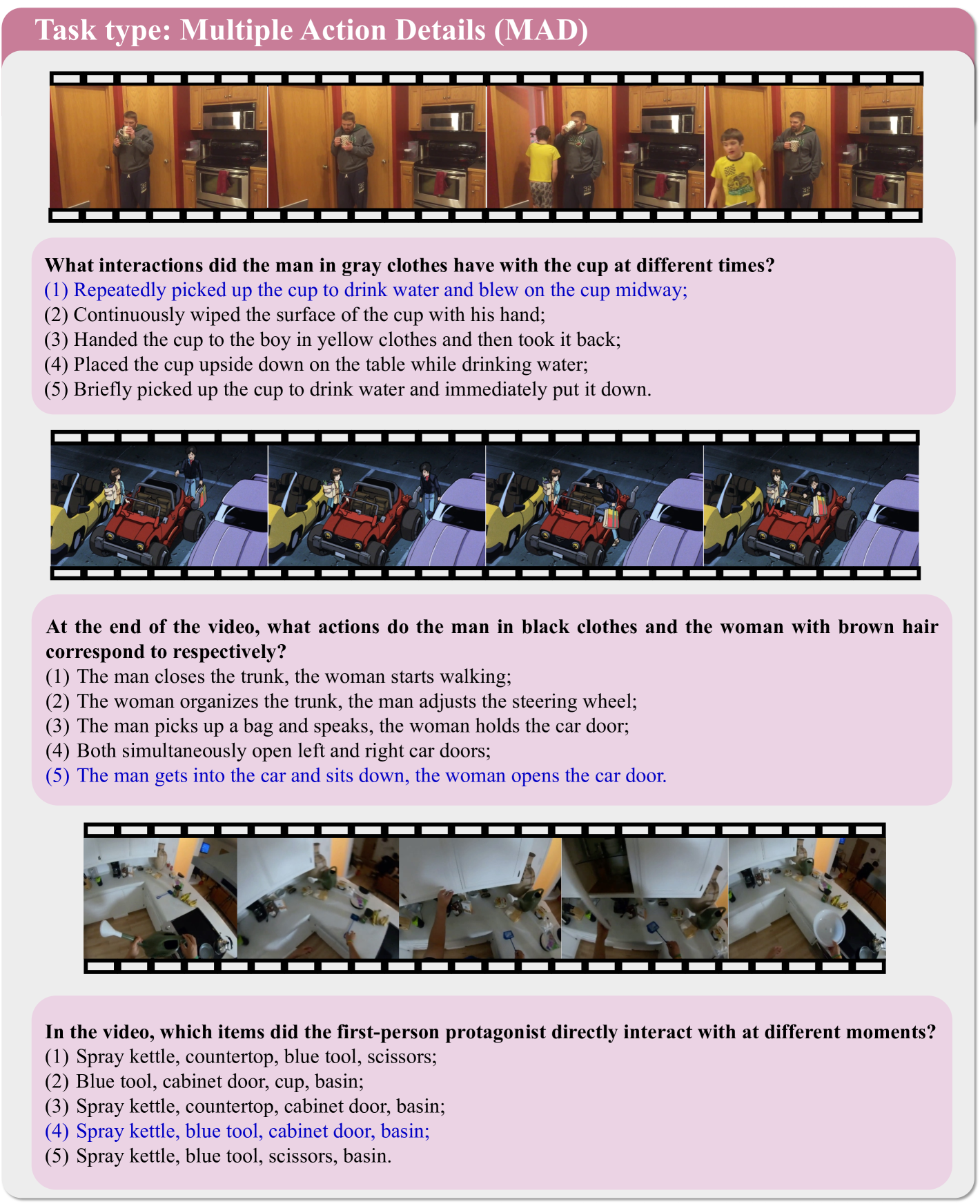 Task type: Multiple Action Details (MAD)

What interactions did the man in gray clothes have with the cup at different times?
(1) Repeatedly picked up the cup to drink water and blew on the cup midway;
(2) Continuously wiped the surface of the cup with his hand;
(3) Handed the cup to the boy in yellow clothes and then took it back;
(4) Placed the cup upside down on the table while drinking water;
(5) Briefly picked up the cup to drink water and immediately put it down.

At the end of the video, what actions do the man in black clothes and the woman with brown hair correspond to respectively?
(1) The man closes the trunk, the woman starts walking;
(2) The woman organizes the trunk, the man adjusts the steering wheel;
(3) The man picks up a bag and speaks, the woman holds the car door;
(4) Both simultaneously open left and right car doors;
(5) The man gets into the car and sits down, the woman opens the car door.

In the video, which items did the first-person protagonist directly interact with at different moments?
(1) Spray kettle, countertop, blue tool, scissors;
(2) Blue tool, cabinet door, cup, basin;
(3) Spray kettle, countertop, cabinet door, basin;
(4) Spray kettle, blue tool, cabinet door, basin;
(5) Spray kettle, blue tool, scissors, basin.