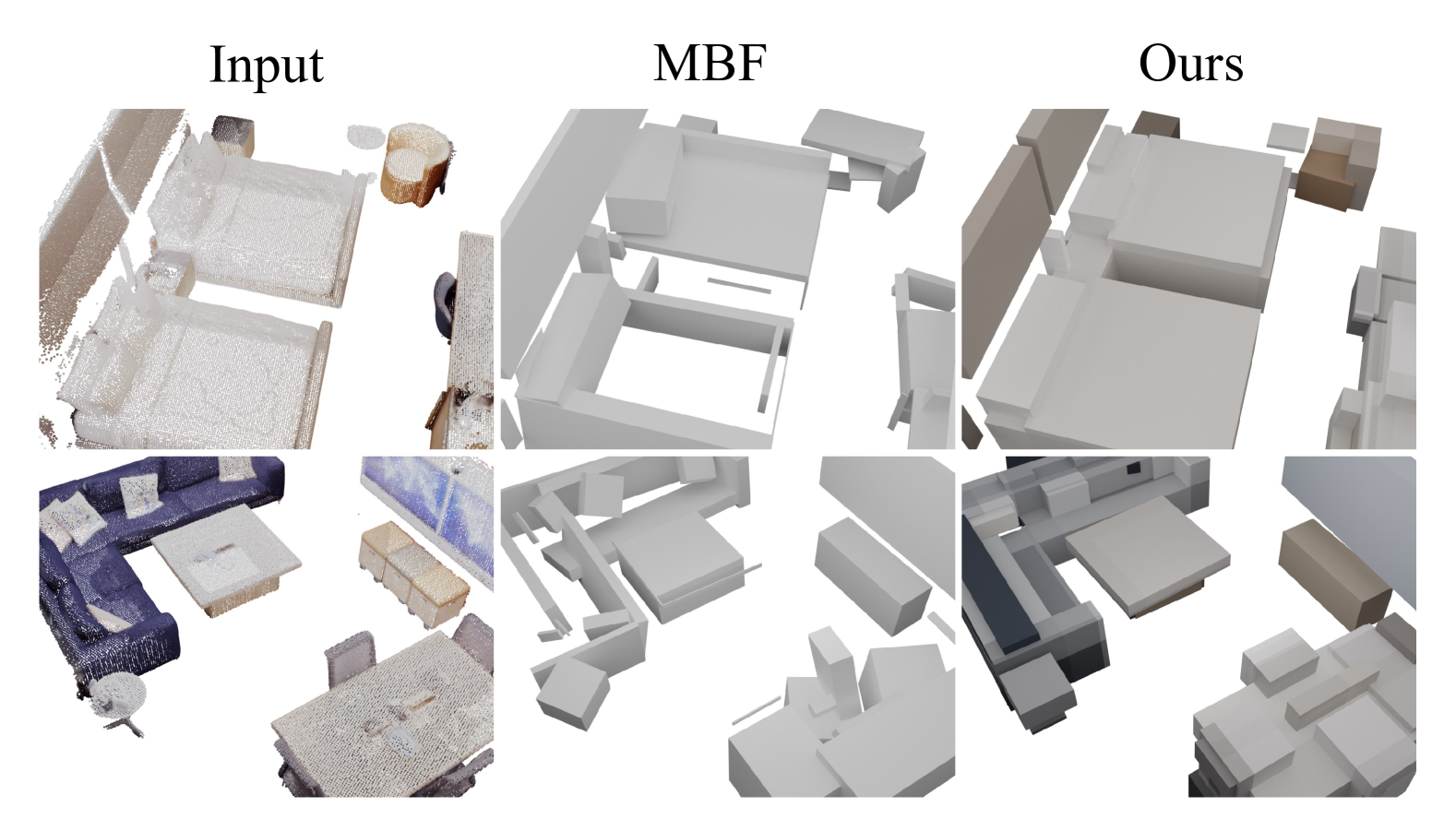 Input MBF Ours