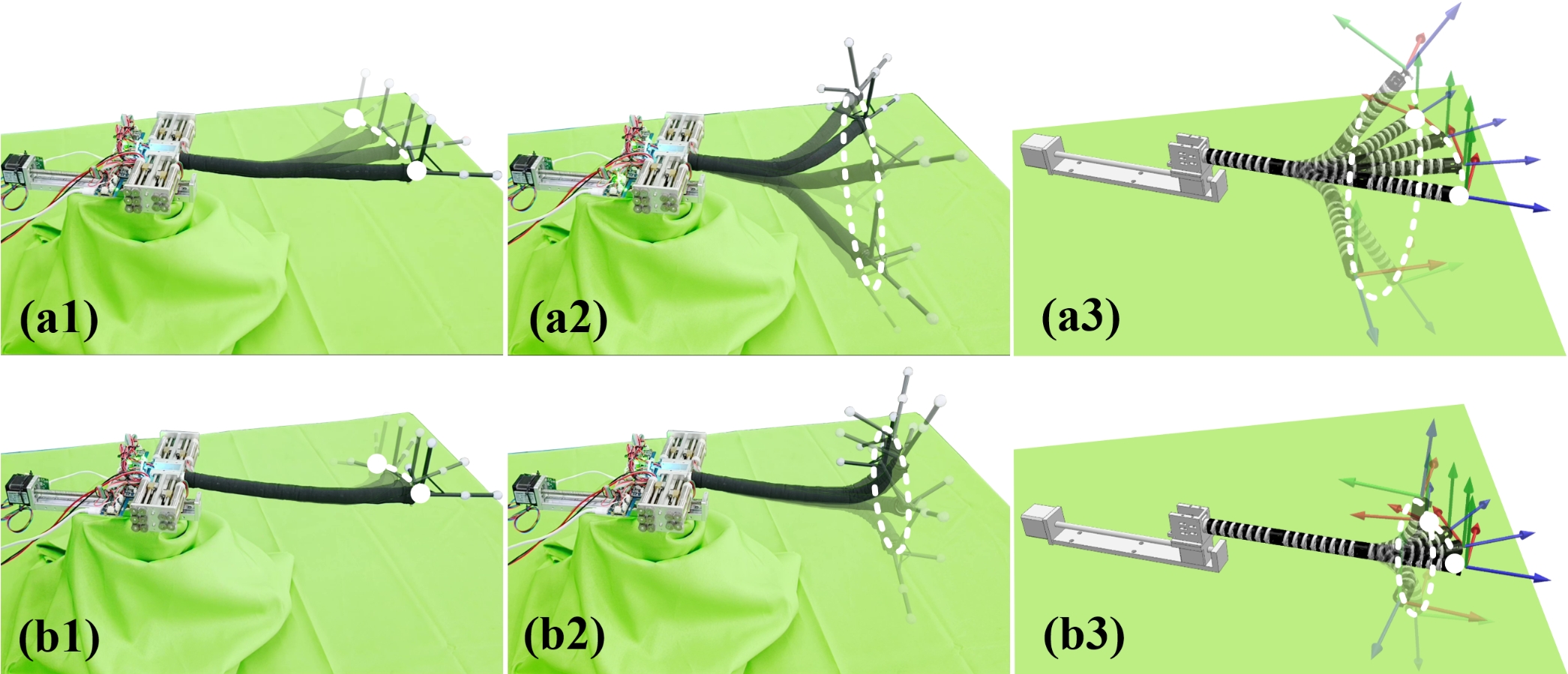 (a1)

(a2)

(a3)

(b1)

(b2)

(b3)