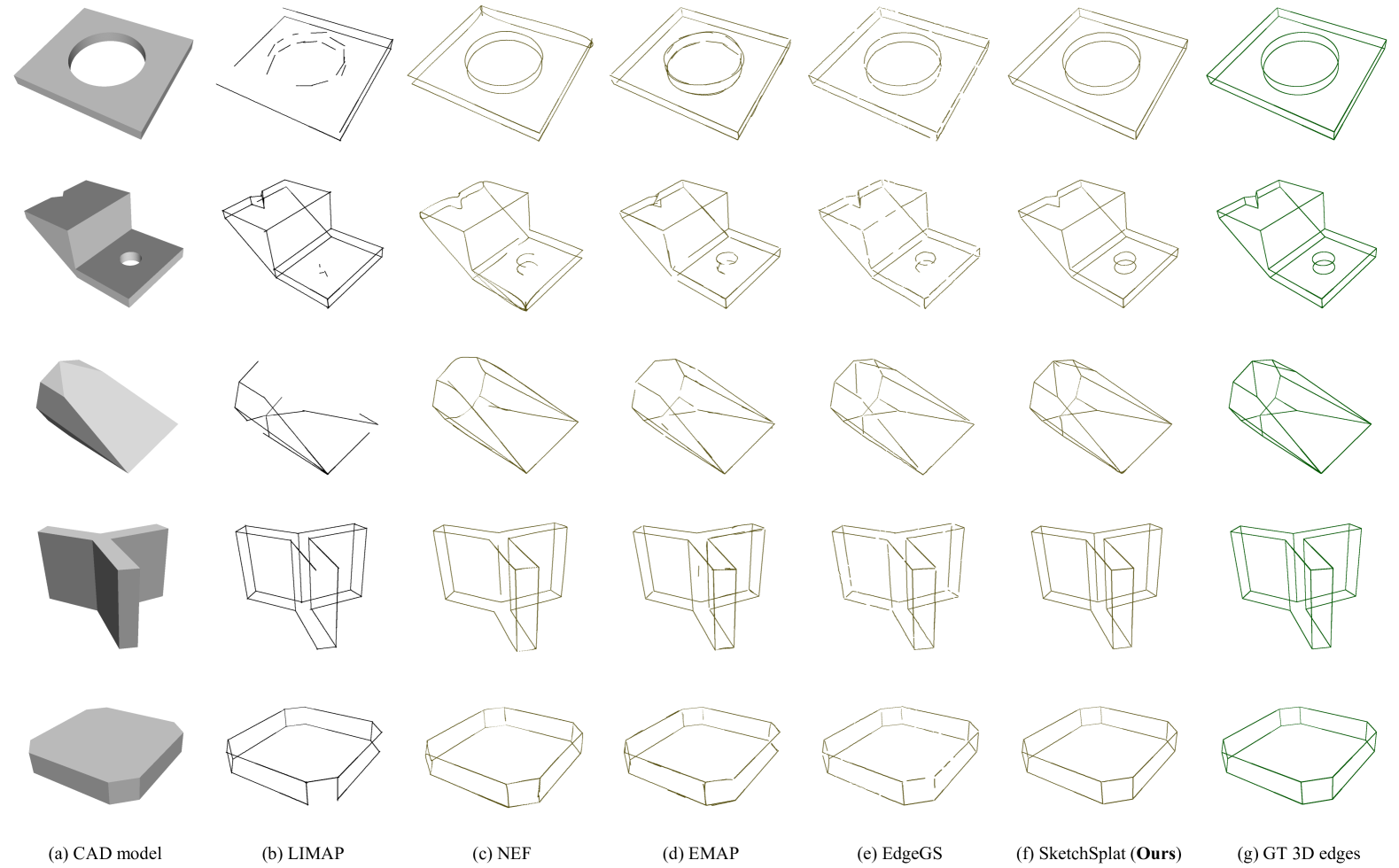 (a) CAD model (b) LIMAP (c) NEF (d) EMAP (e) EdgeGS (f) SketchSplat (**Ours**) (g) GT 3D edges