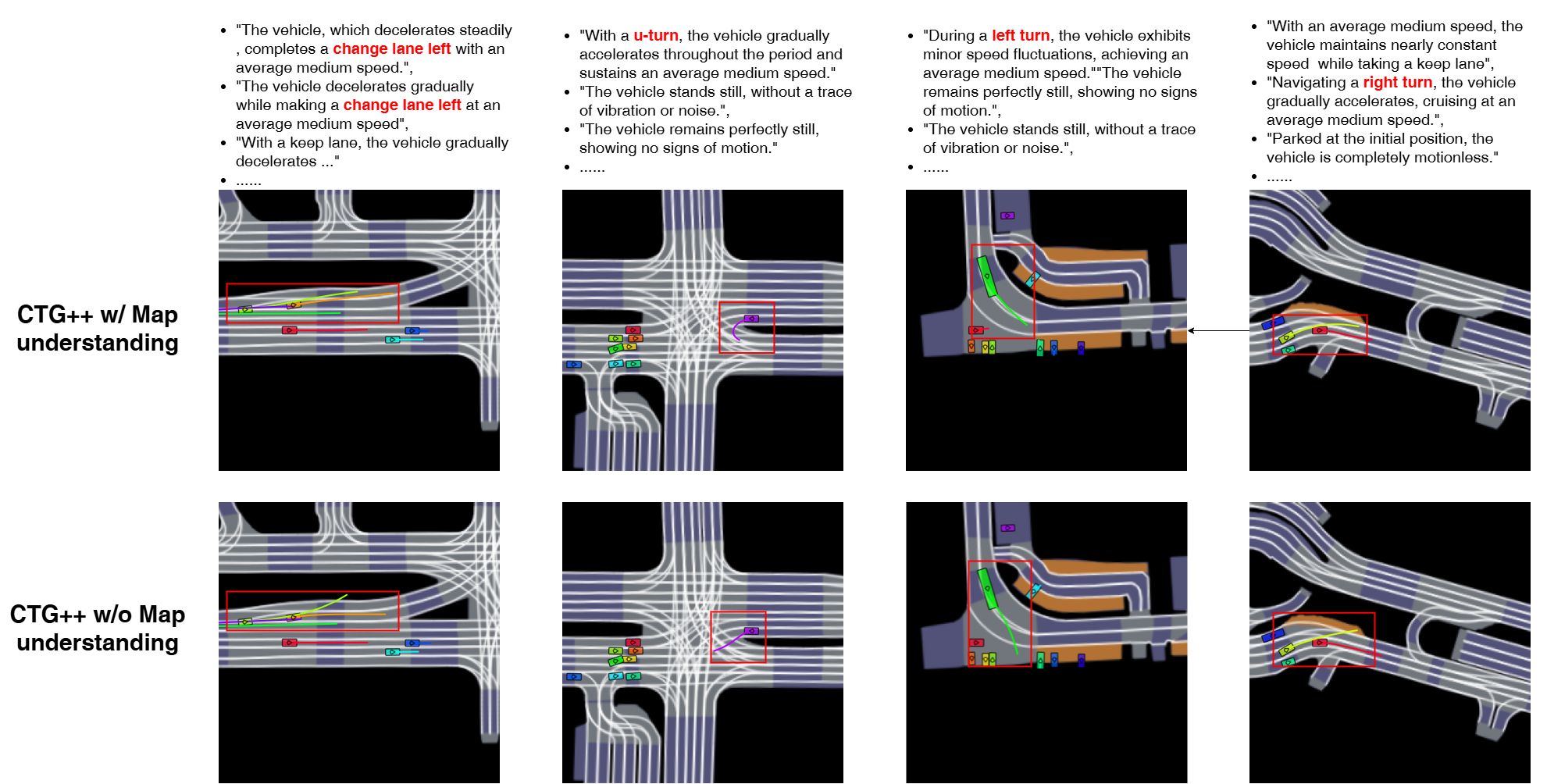 - "The vehicle, which decelerates steadily , completes a change lane left with an average medium speed.",
- "The vehicle decelerates gradually while making a change lane left at an average medium speed",
- "With a keep lane, the vehicle gradually decelerates ..."
- ......

- "With a u-turn, the vehicle gradually accelerates throughout the period and sustains an average medium speed."
- "The vehicle stands still, without a trace of vibration or noise.",
- "The vehicle remains perfectly still, showing no signs of motion."
- ......

- "During a left turn, the vehicle exhibits minor speed fluctuations, achieving an average medium speed.""The vehicle remains perfectly still, showing no signs of motion.",
- "The vehicle stands still, without a trace of vibration or noise.",
- ......

- "With an average medium speed, the vehicle maintains nearly constant speed while taking a keep lane",
- "Navigating a right turn, the vehicle gradually accelerates, cruising at an average medium speed.",
- "Parked at the initial position, the vehicle is completely motionless."
- ......

CTG++ w/ Map understanding

CTG++ w/o Map understanding