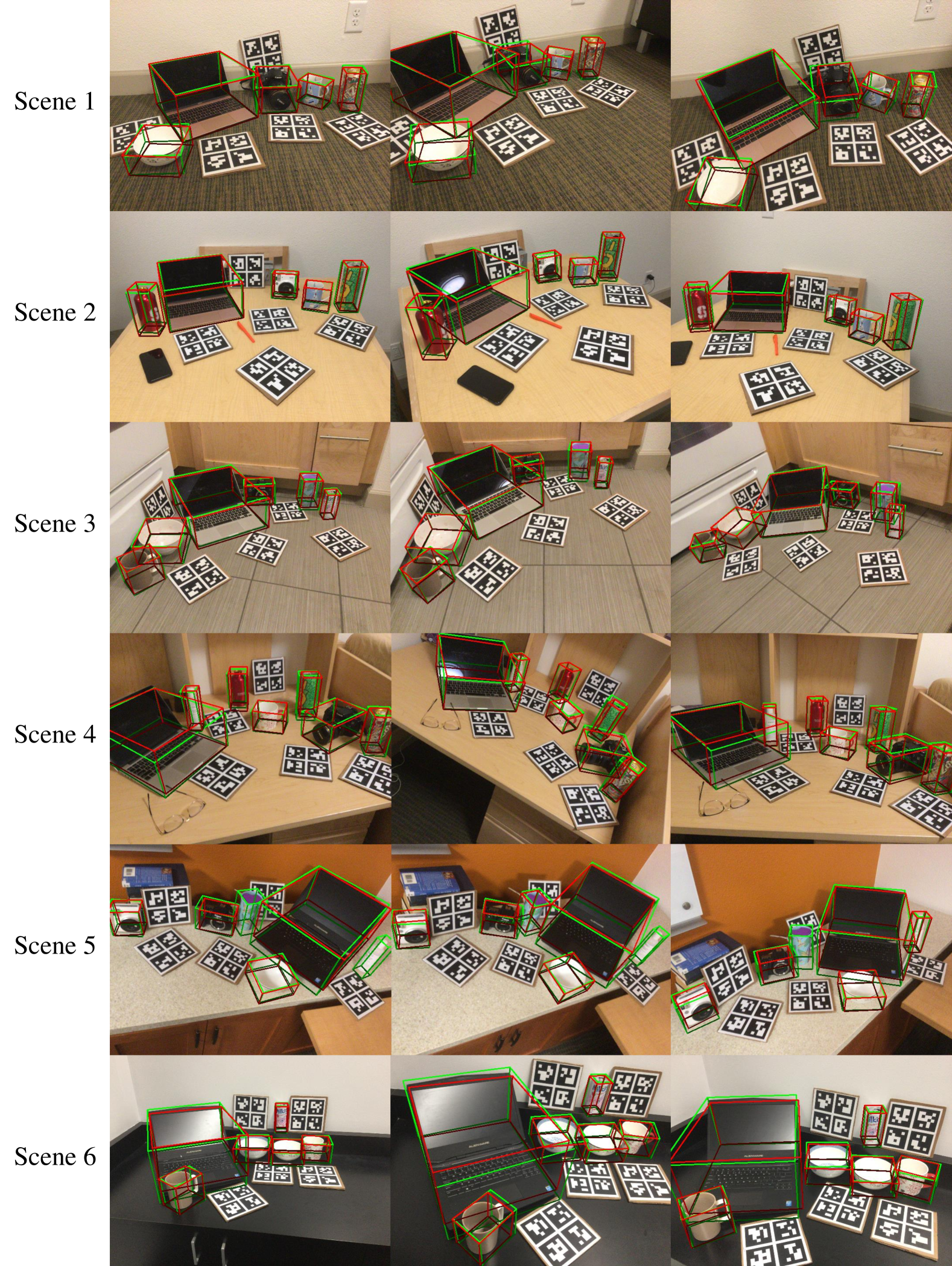 Scene 1

Scene 2

Scene 3

Scene 4

Scene 5

Scene 6