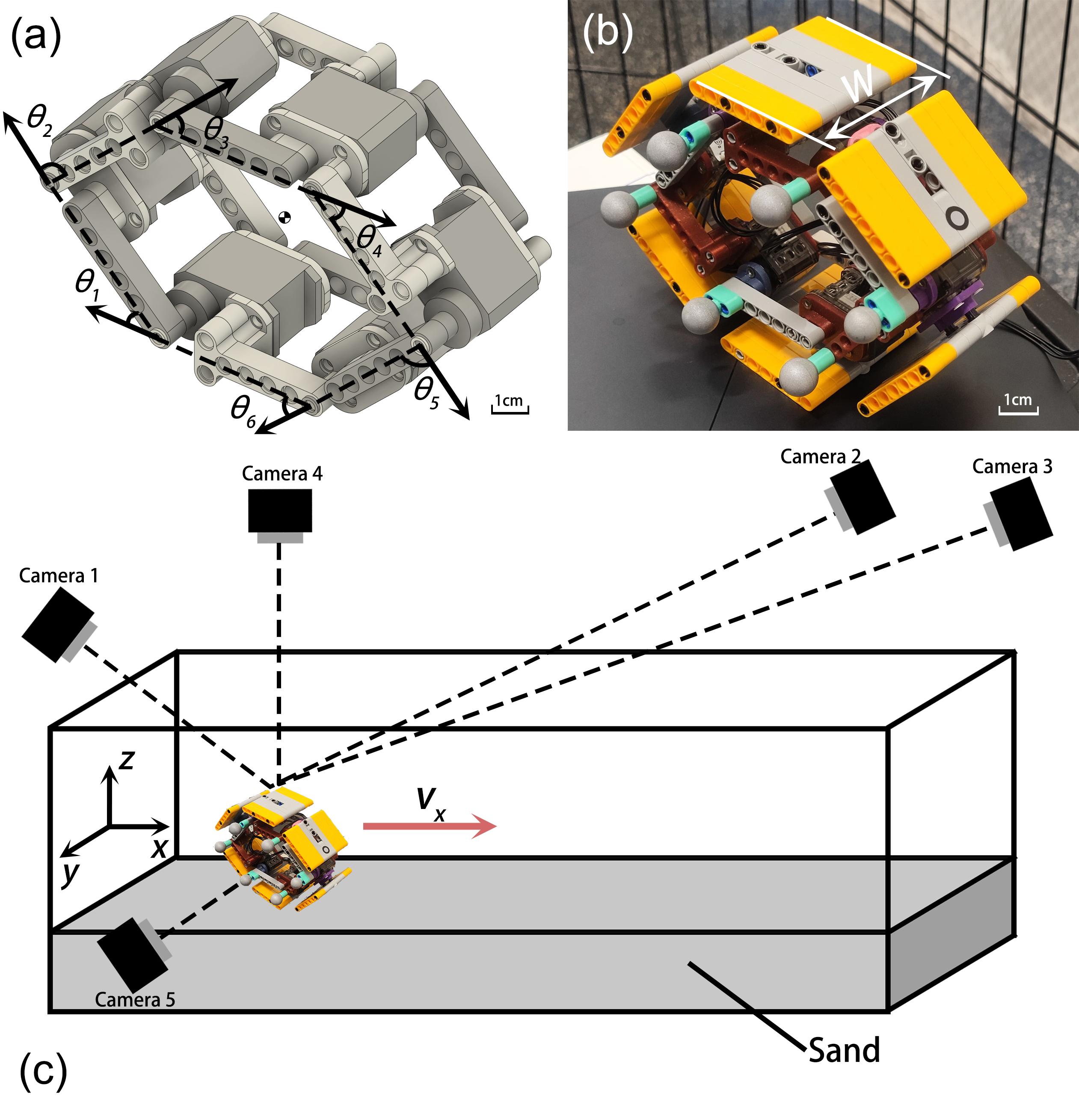 (a)

$\theta_2$ $\theta_3$ $\theta_4$ $\theta_1$ $\theta_5$ $\theta_6$

1cm

(b)

W

1cm

Camera 4

Camera 2

Camera 3

Camera 1

$z$

$x$

$y$

$V_x$

Camera 5

Sand

(c)