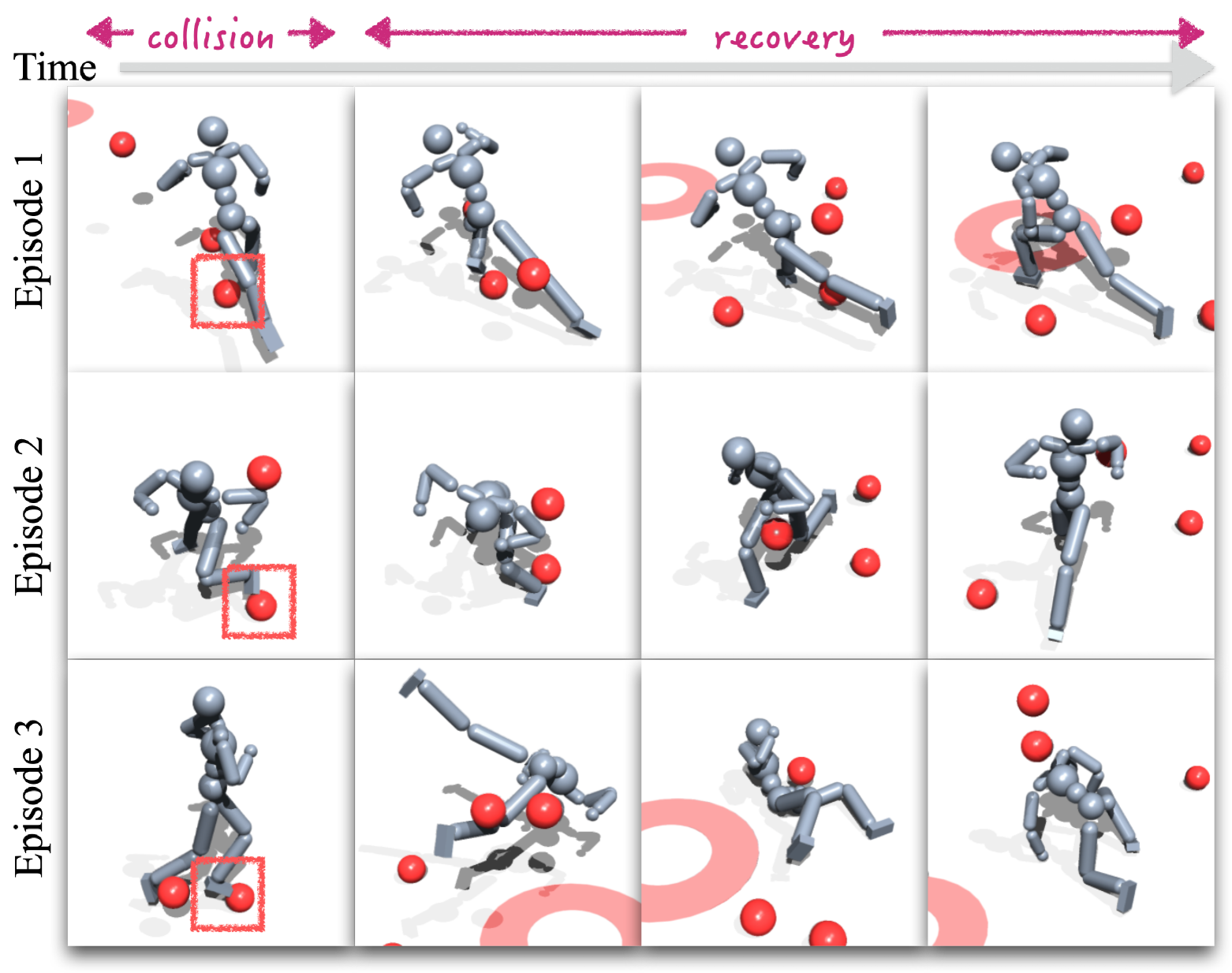 collision

recovery

Time

Episode 1

Episode 2

Episode 3