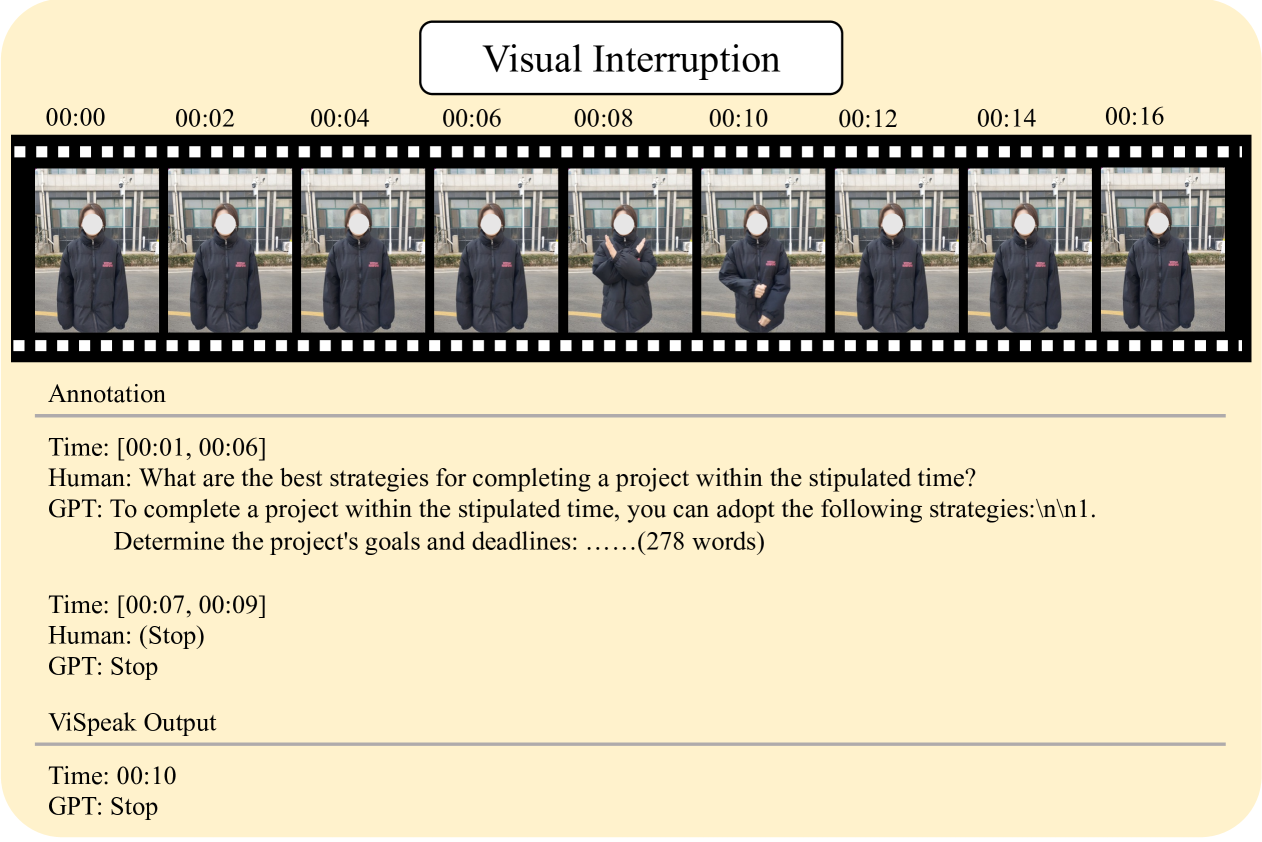 Visual Interruption

00:00 00:02 00:04 00:06 00:08 00:10 00:12 00:14 00:16

Annotation

Time: [00:01, 00:06]
Human: What are the best strategies for completing a project within the stipulated time?
GPT: To complete a project within the stipulated time, you can adopt the following strategies:\n\n1. Determine the project's goals and deadlines: ……(278 words)

Time: [00:07, 00:09]
Human: (Stop)
GPT: Stop

ViSpeak Output

Time: 00:10
GPT: Stop