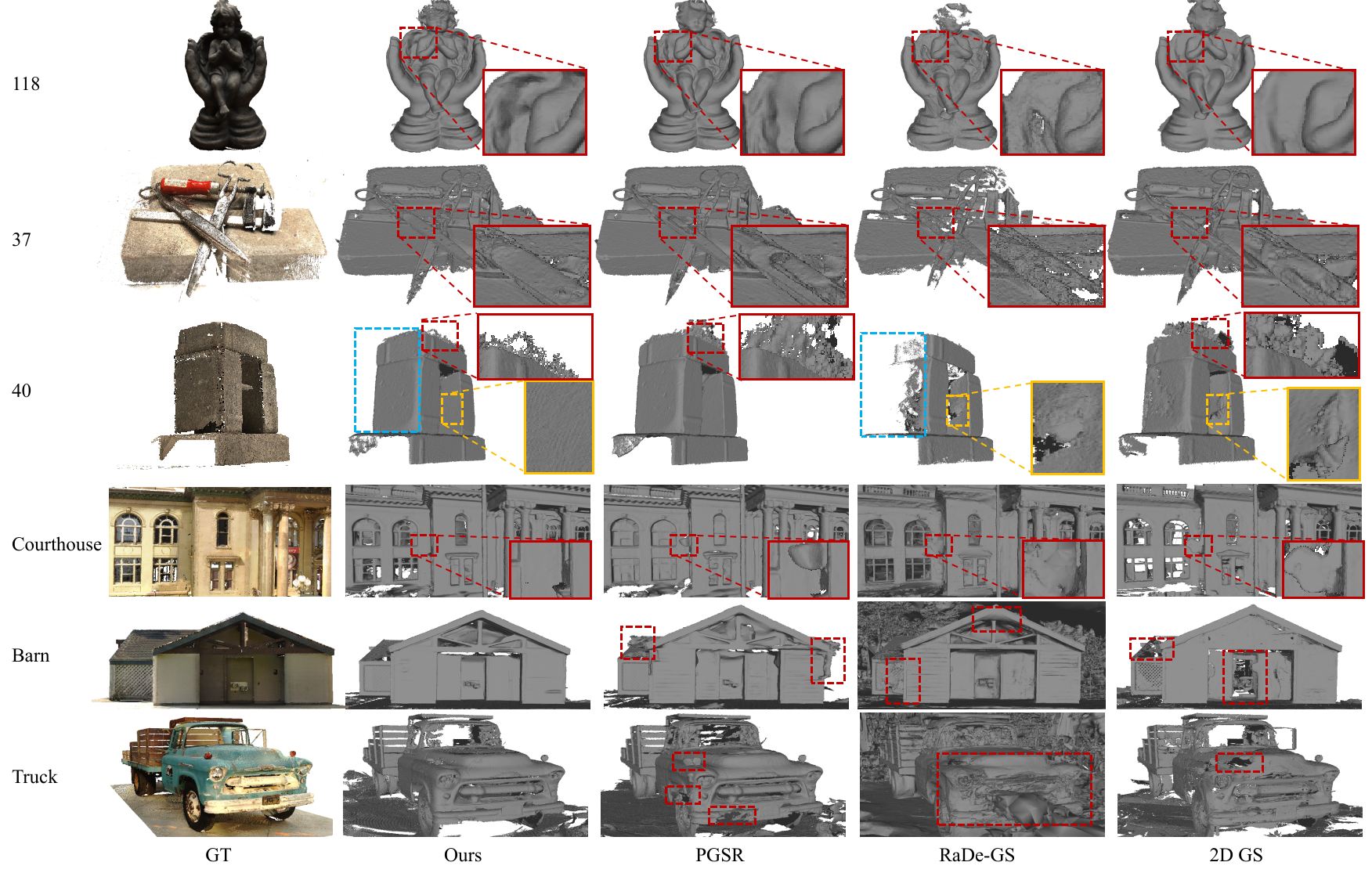 118

37

40

Courthouse

Barn

Truck

GT

Ours

PGSR

RaDe-GS

2D GS