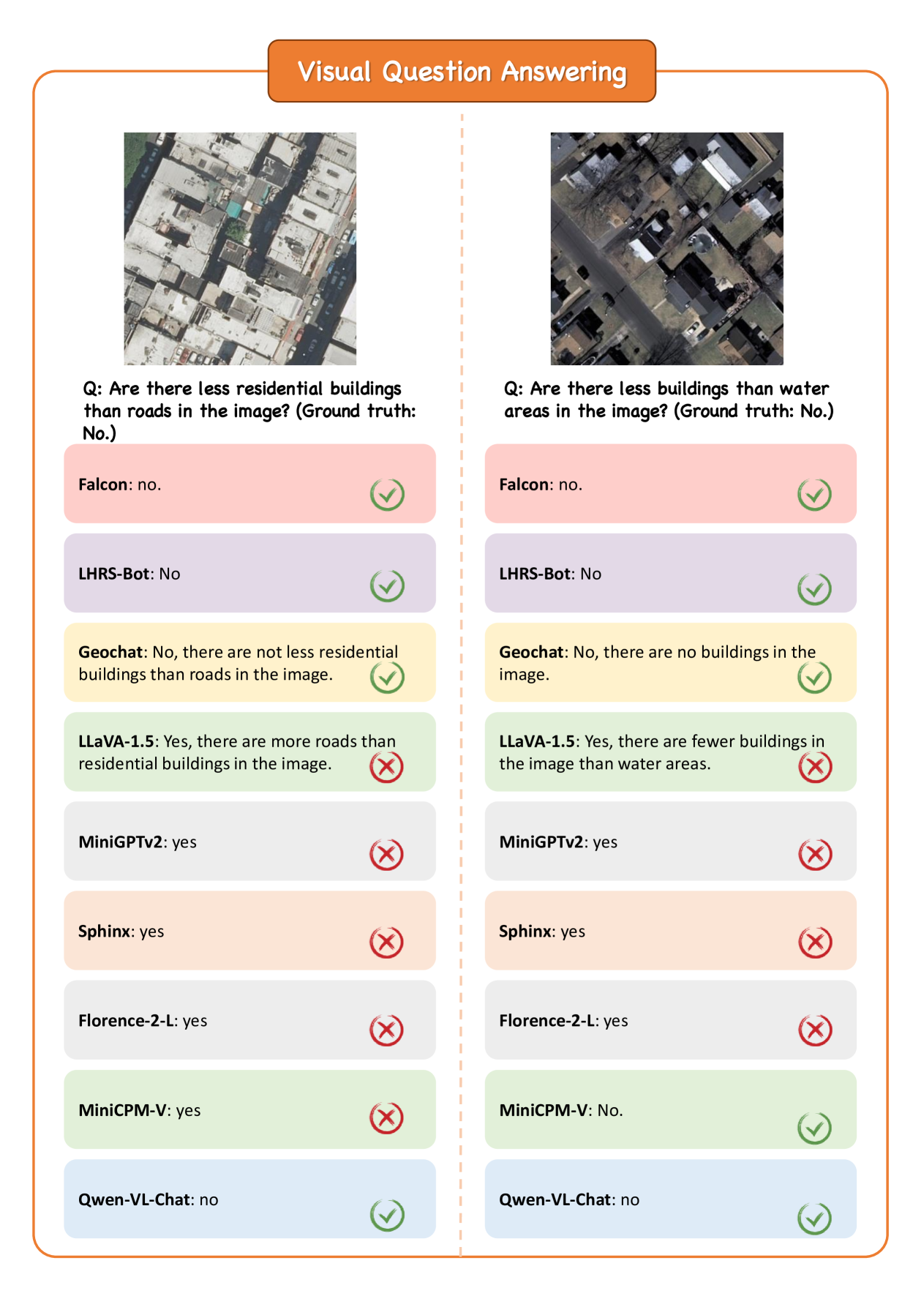 Visual Question Answering

Q: Are there less residential buildings than roads in the image? (Ground truth: No.)

Falcon: no.

LHRS-Bot: No

Geochat: No, there are not less residential buildings than roads in the image.

LLaVA-1.5: Yes, there are more roads than residential buildings in the image.

MiniGPTv2: yes

Sphinx: yes

Florence-2-L: yes

MiniCPM-V: yes

Qwen-VL-Chat: no

Q: Are there less buildings than water areas in the image? (Ground truth: No.)

Falcon: no.

LHRS-Bot: No

Geochat: No, there are no buildings in the image.

LLaVA-1.5: Yes, there are fewer buildings in the image than water areas.

MiniGPTv2: yes

Sphinx: yes

Florence-2-L: yes

MiniCPM-V: No.

Qwen-VL-Chat: no