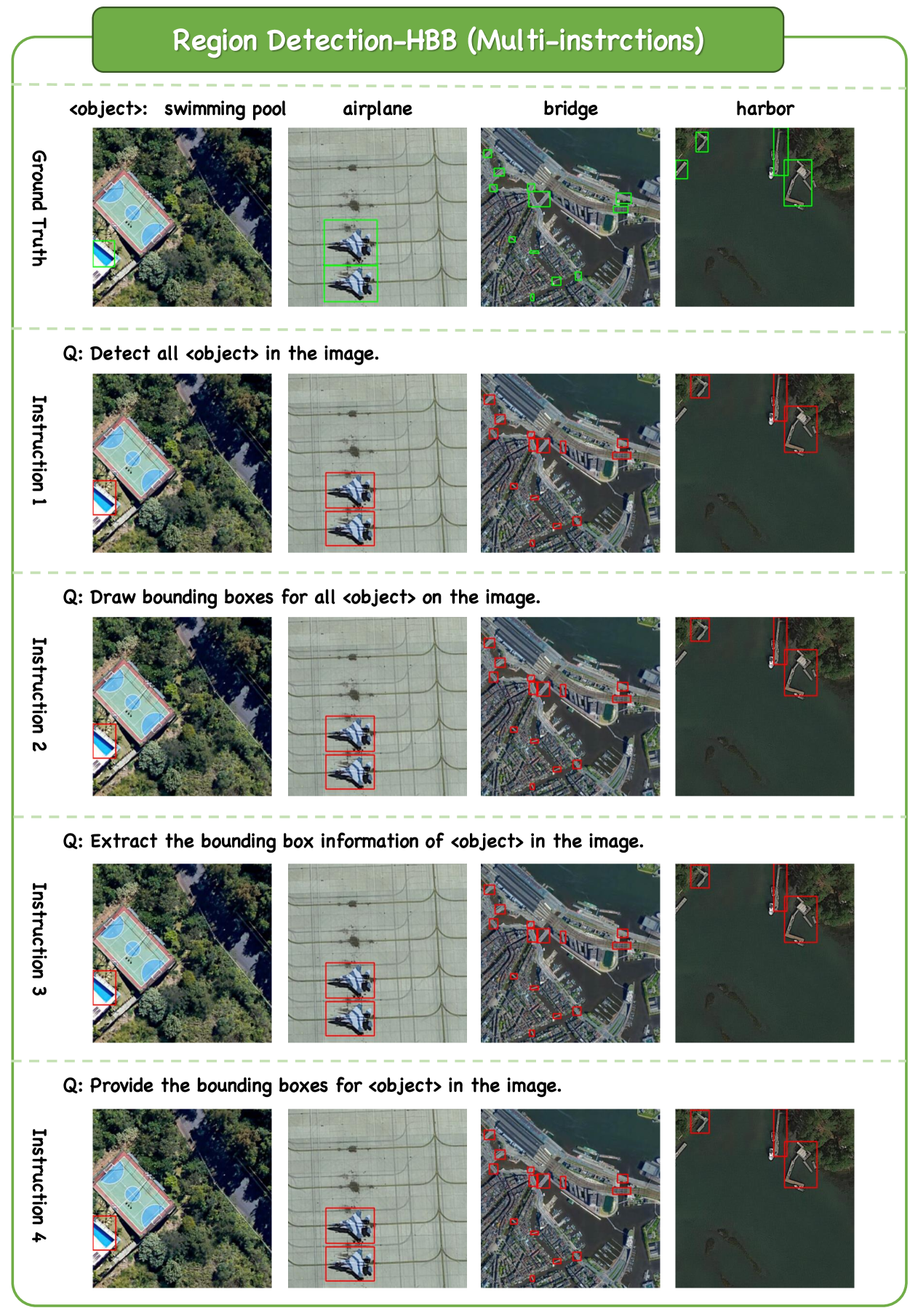 Region Detection-HBB (Multi-instrctions)

<object>: swimming pool airplane bridge harbor

Ground Truth

Q: Detect all <object> in the image.

Instruction 1

Q: Draw bounding boxes for all <object> on the image.

Instruction 2

Q: Extract the bounding box information of <object> in the image.

Instruction 3

Q: Provide the bounding boxes for <object> in the image.

Instruction 4