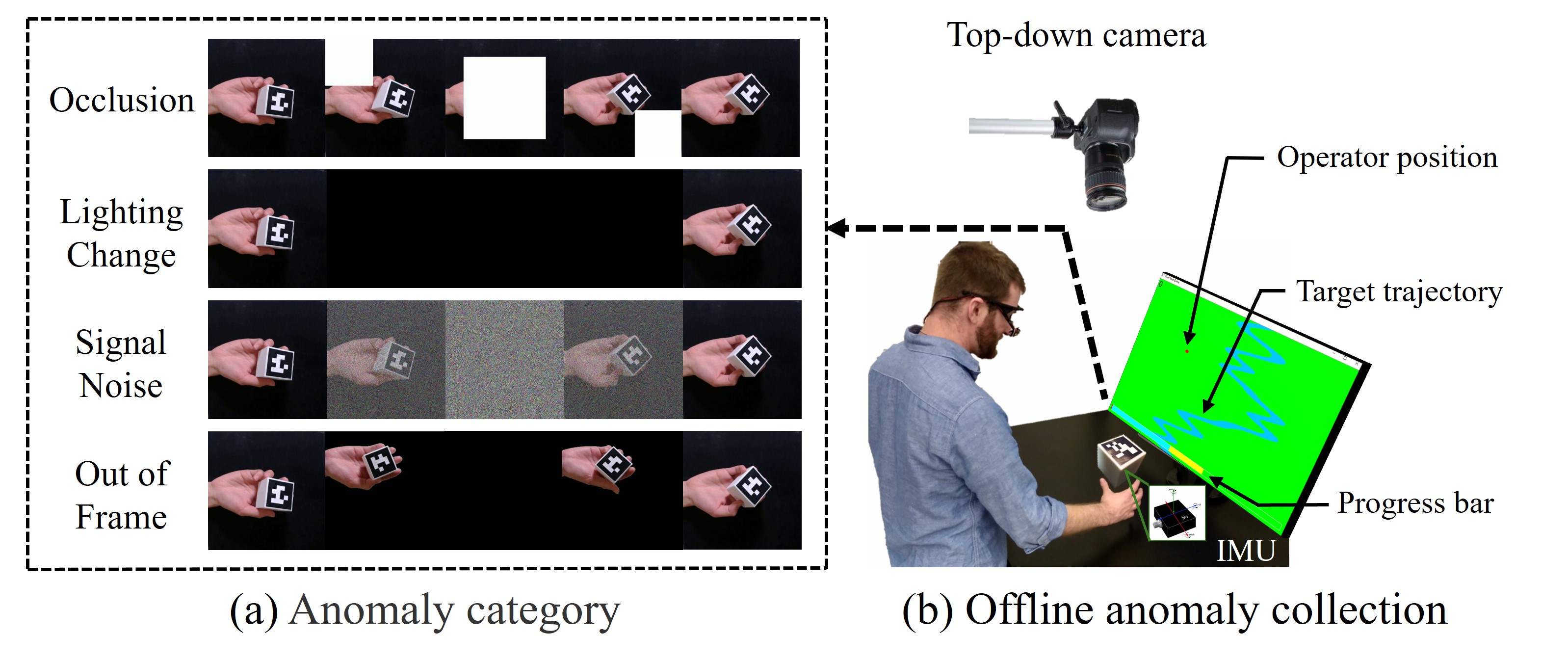 Occlusion

Lighting Change

Signal Noise

Out of Frame

(a) Anomaly category

Top-down camera

Operator position

Target trajectory

Progress bar

IMU

(b) Offline anomaly collection