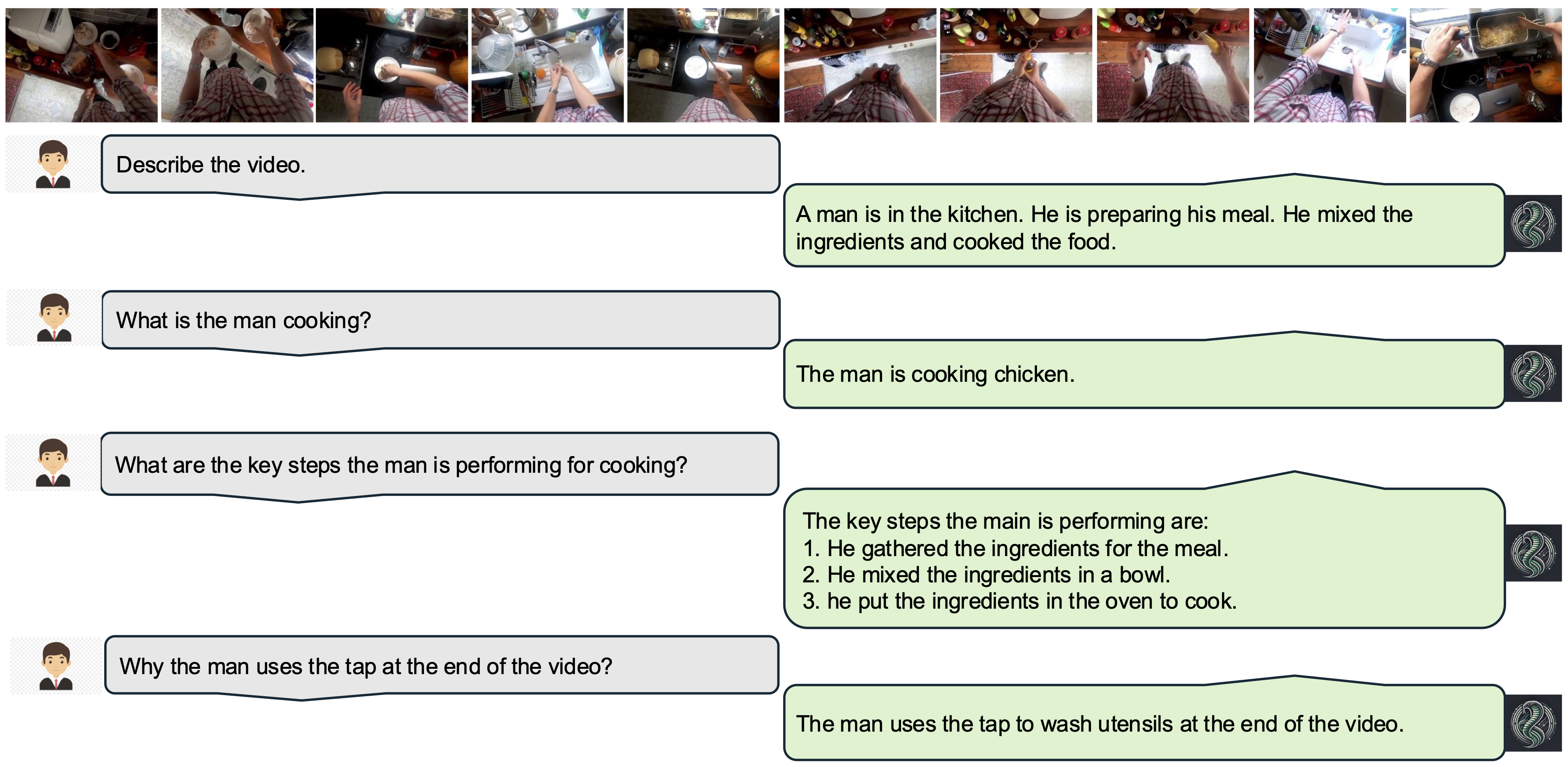 Describe the video.

A man is in the kitchen. He is preparing his meal. He mixed the ingredients and cooked the food.

What is the man cooking?

The man is cooking chicken.

What are the key steps the man is performing for cooking?

The key steps the main is performing are:
1. He gathered the ingredients for the meal.
2. He mixed the ingredients in a bowl.
3. he put the ingredients in the oven to cook.

Why the man uses the tap at the end of the video?

The man uses the tap to wash utensils at the end of the video.