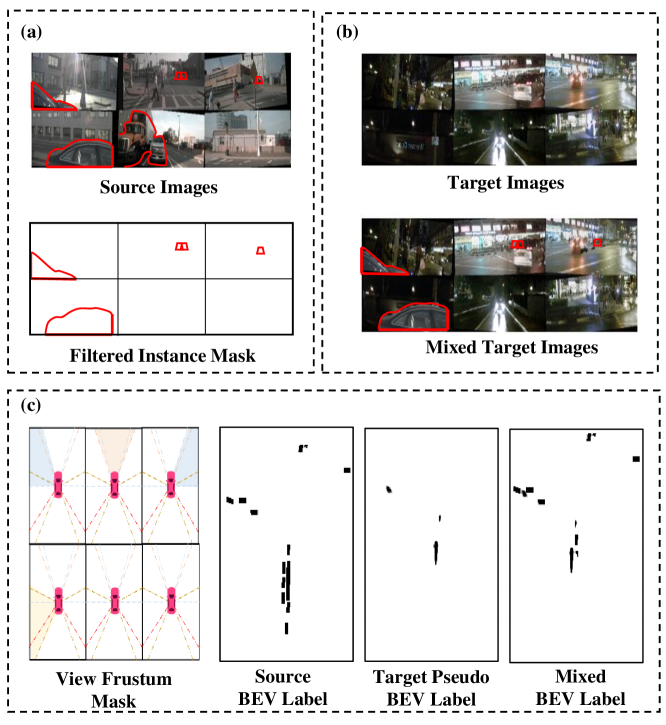 (a)

Source Images

Filtered Instance Mask

(b)

Target Images

Mixed Target Images

(c)

View Frustum Mask

Source BEV Label

Target Pseudo BEV Label

Mixed BEV Label