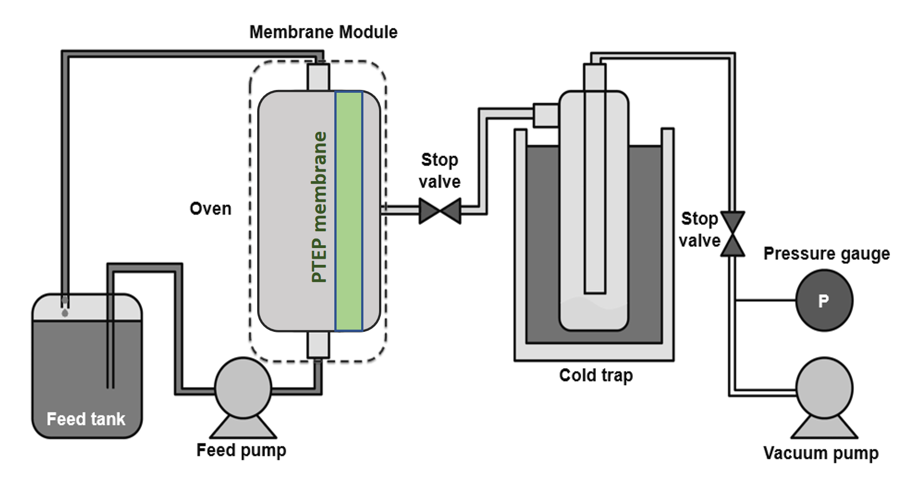 Membrane Module

Oven

PTEP membrane

Stop valve

Stop valve

Pressure gauge

P

Feed tank

Feed pump

Cold trap

Vacuum pump