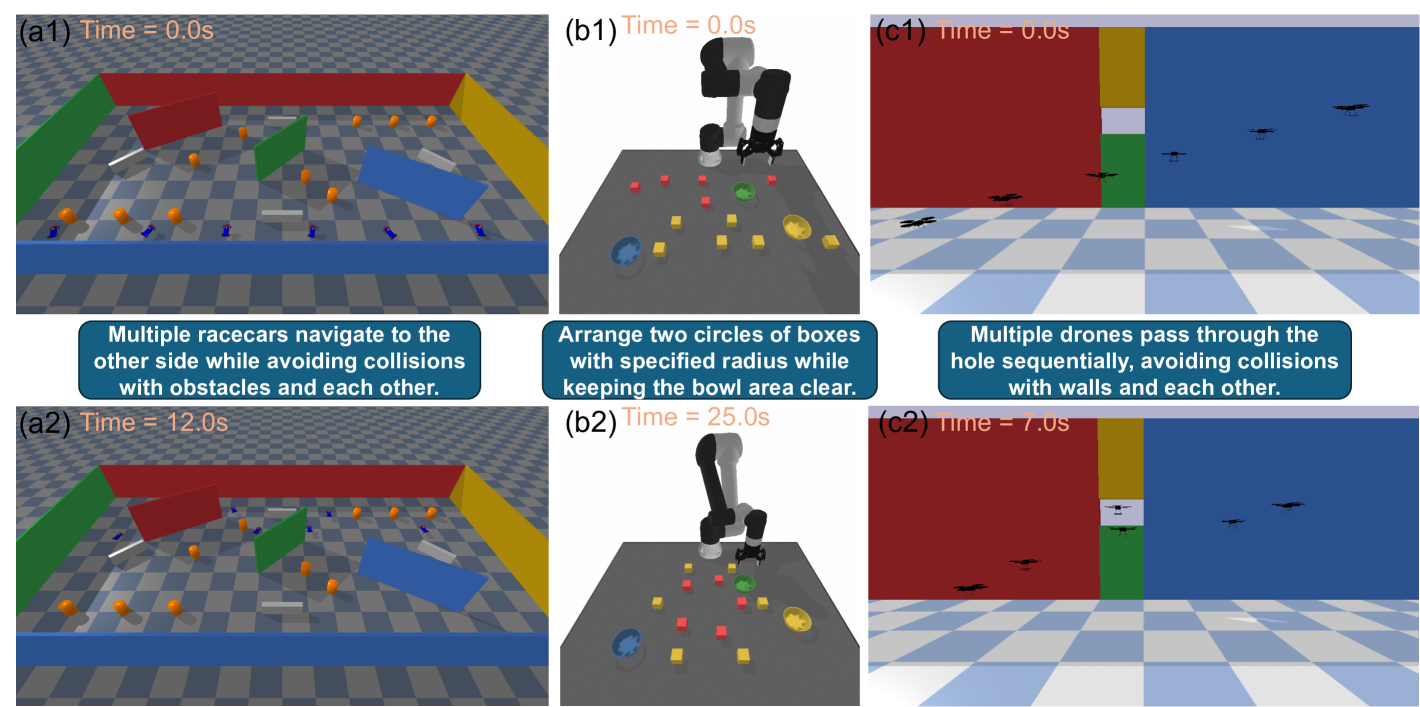 (a1) Time = 0.0s

(b1) Time = 0.0s

(c1) Time = 0.0s

Multiple racecars navigate to the other side while avoiding collisions with obstacles and each other.

Arrange two circles of boxes with specified radius while keeping the bowl area clear.

Multiple drones pass through the hole sequentially, avoiding collisions with walls and each other.

(a2) Time = 12.0s

(b2) Time = 25.0s

(c2) Time = 7.0s