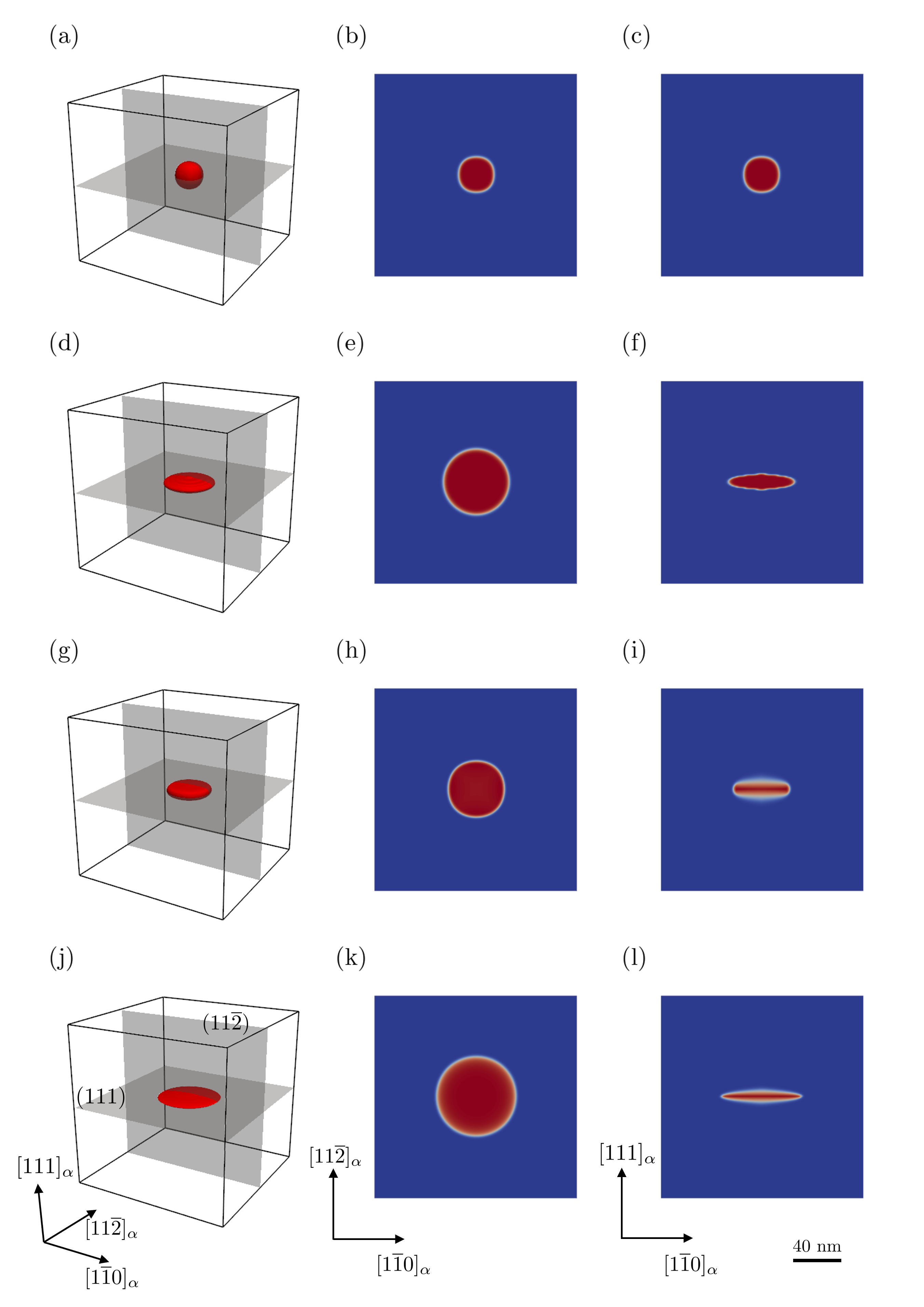 (a)

(b)

(c)

(d)

(e)

(f)

(g)

(h)

(i)

(j)

(k)

(l)

$(11\bar{2})$

$(111)$

$[111]_\alpha$

$[11\bar{2}]_\alpha$

$[1\bar{1}0]_\alpha$

$[11\bar{2}]_\alpha$

$[1\bar{1}0]_\alpha$

$[111]_\alpha$

$[1\bar{1}0]_\alpha$

40 nm