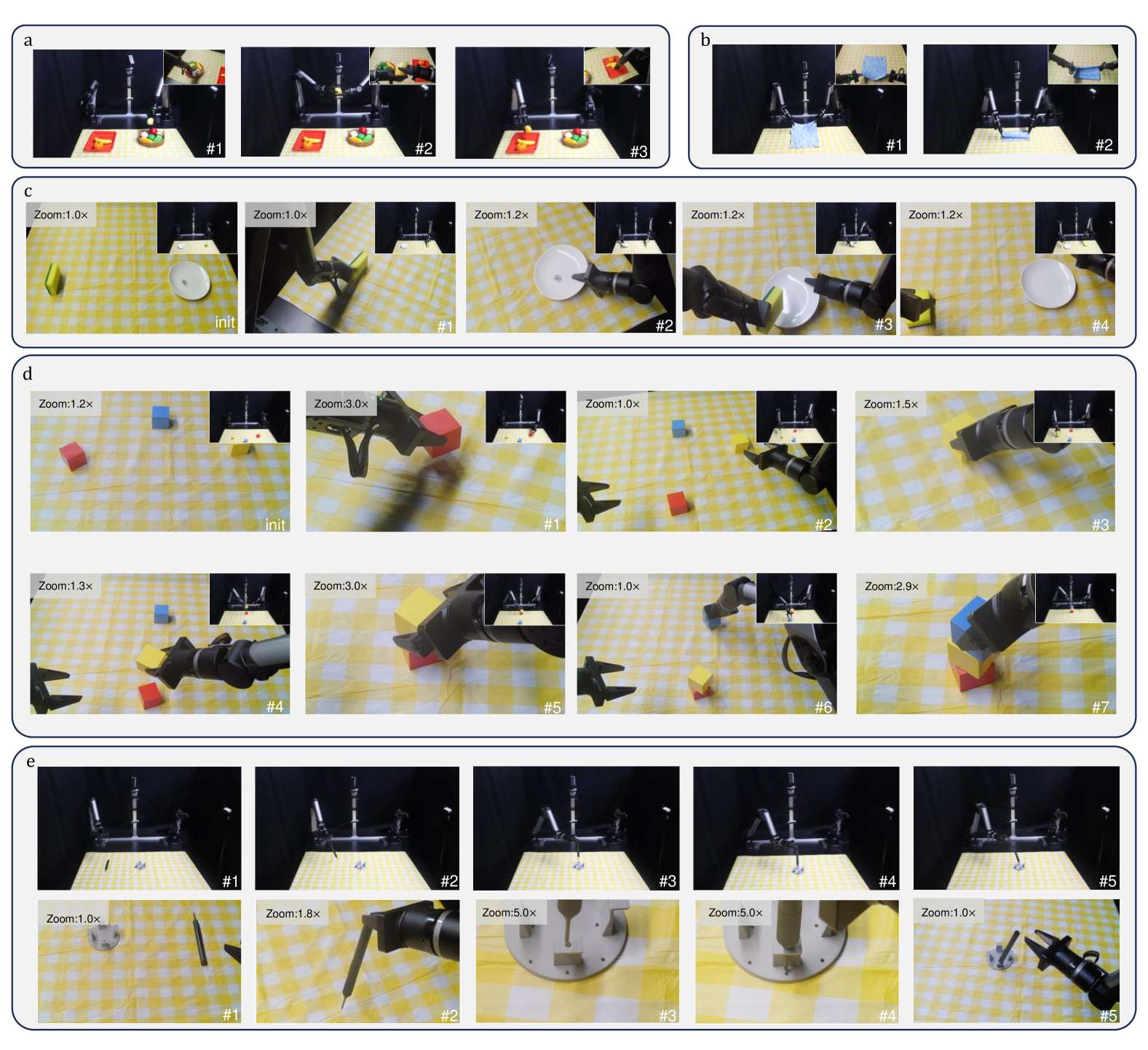 a

#1

#2

#3

b

#1

#2

c

Zoom:1.0×

init

Zoom:1.0×

#1

Zoom:1.2×

#2

Zoom:1.2×

#3

Zoom:1.2×

#4

d

Zoom:1.2×

init

Zoom:3.0×

#1

Zoom:1.0×

#2

Zoom:1.5×

#3

Zoom:1.3×

#4

Zoom:3.0×

#5

Zoom:1.0×

#6

Zoom:2.9×

#7

e

#1

#2

#3

#4

#5

Zoom:1.0×

#1

Zoom:1.8×

#2

Zoom:5.0×

#3

Zoom:5.0×

#4

Zoom:1.0×

#5