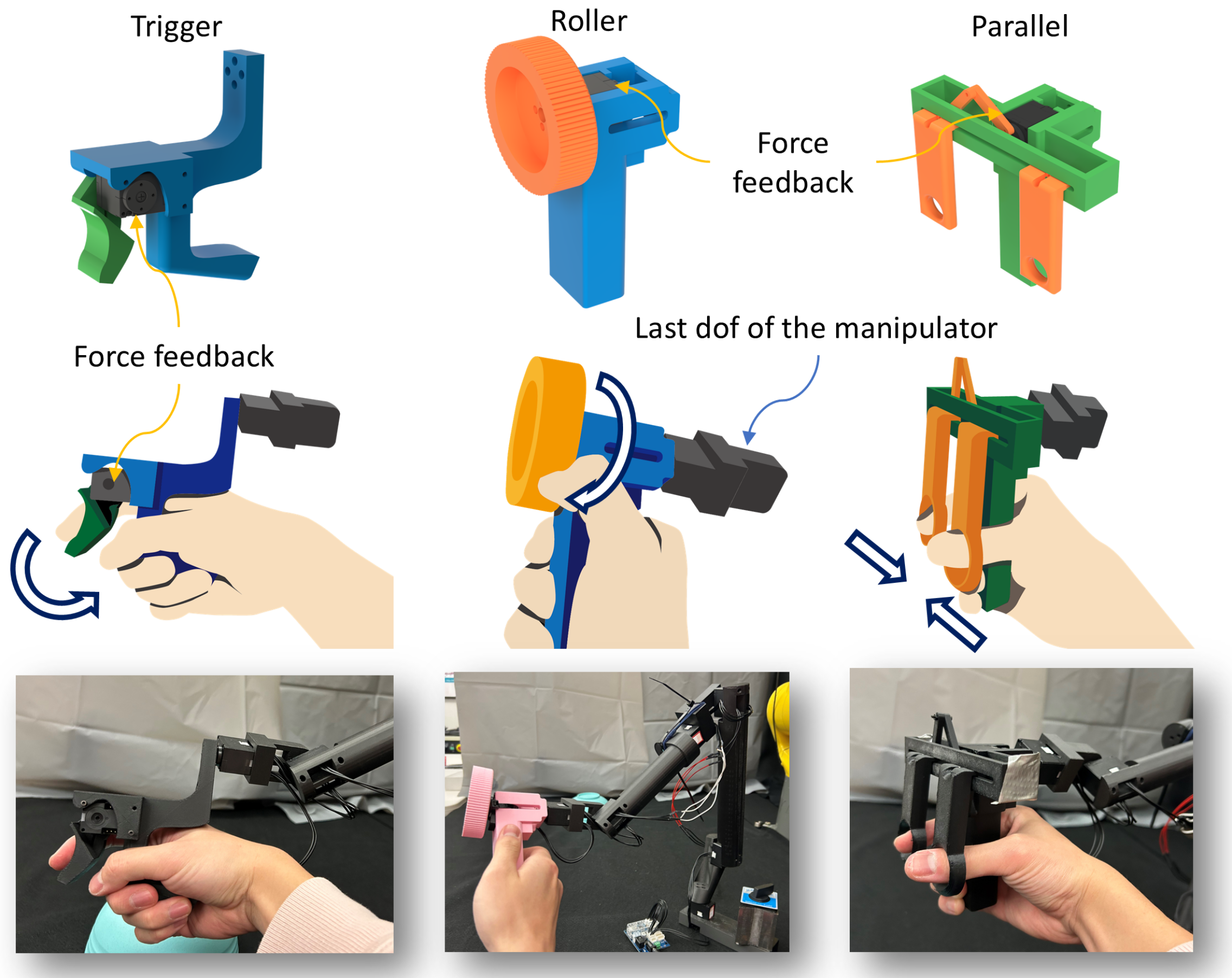 Trigger

Roller

Parallel

Force feedback

Force feedback

Last dof of the manipulator