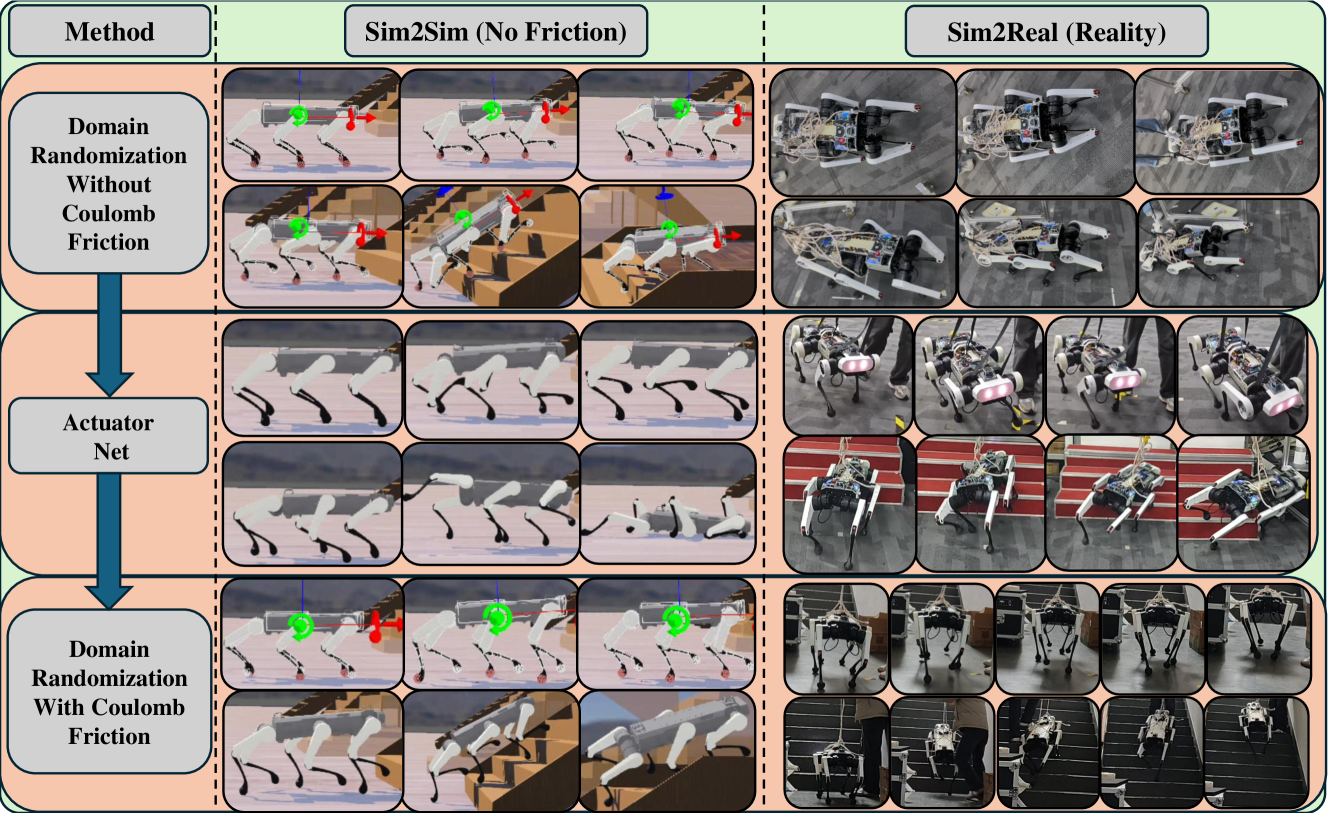 Method

Sim2Sim (No Friction)

Sim2Real (Reality)

Domain Randomization Without Coulomb Friction

Actuator Net

Domain Randomization With Coulomb Friction