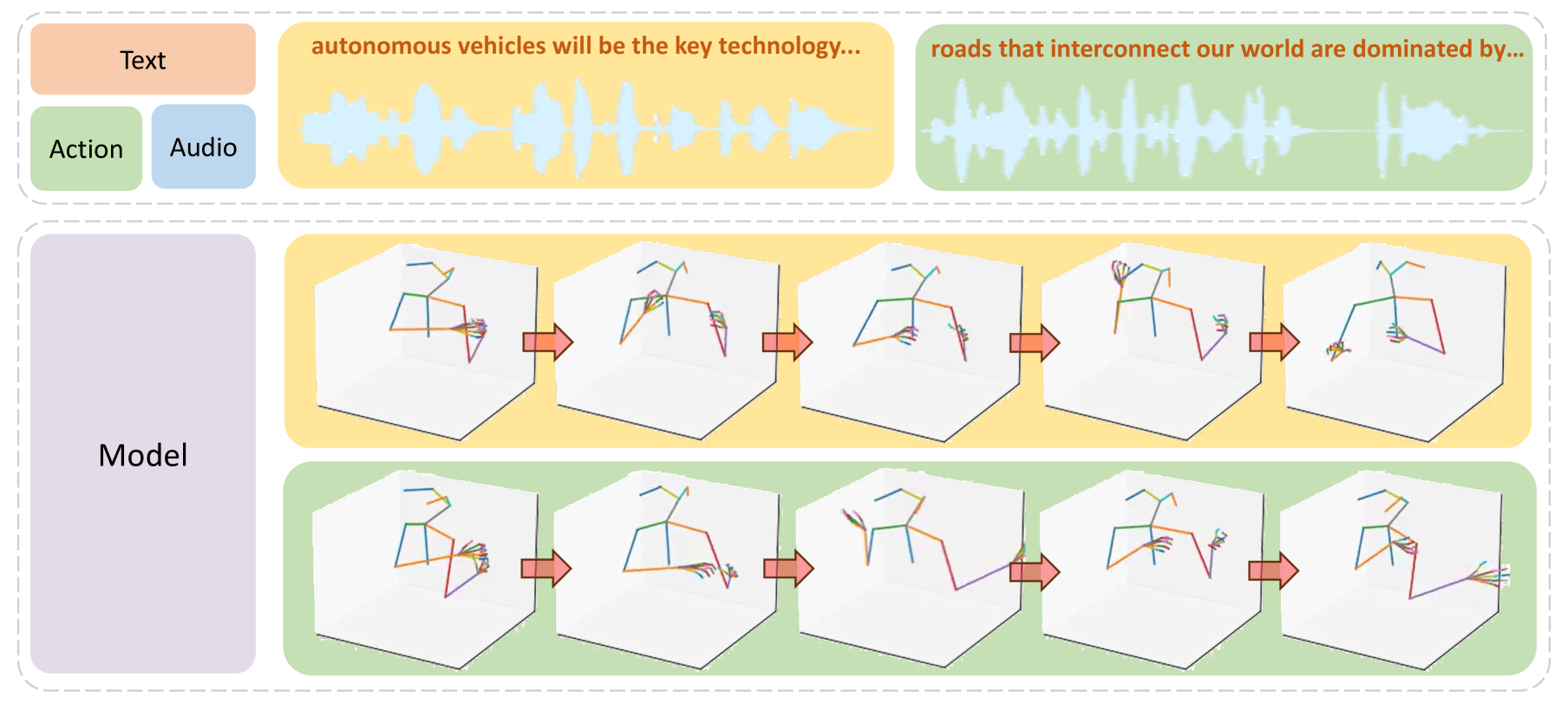 Text

Action

Audio

autonomous vehicles will be the key technology...

roads that interconnect our world are dominated by...

Model