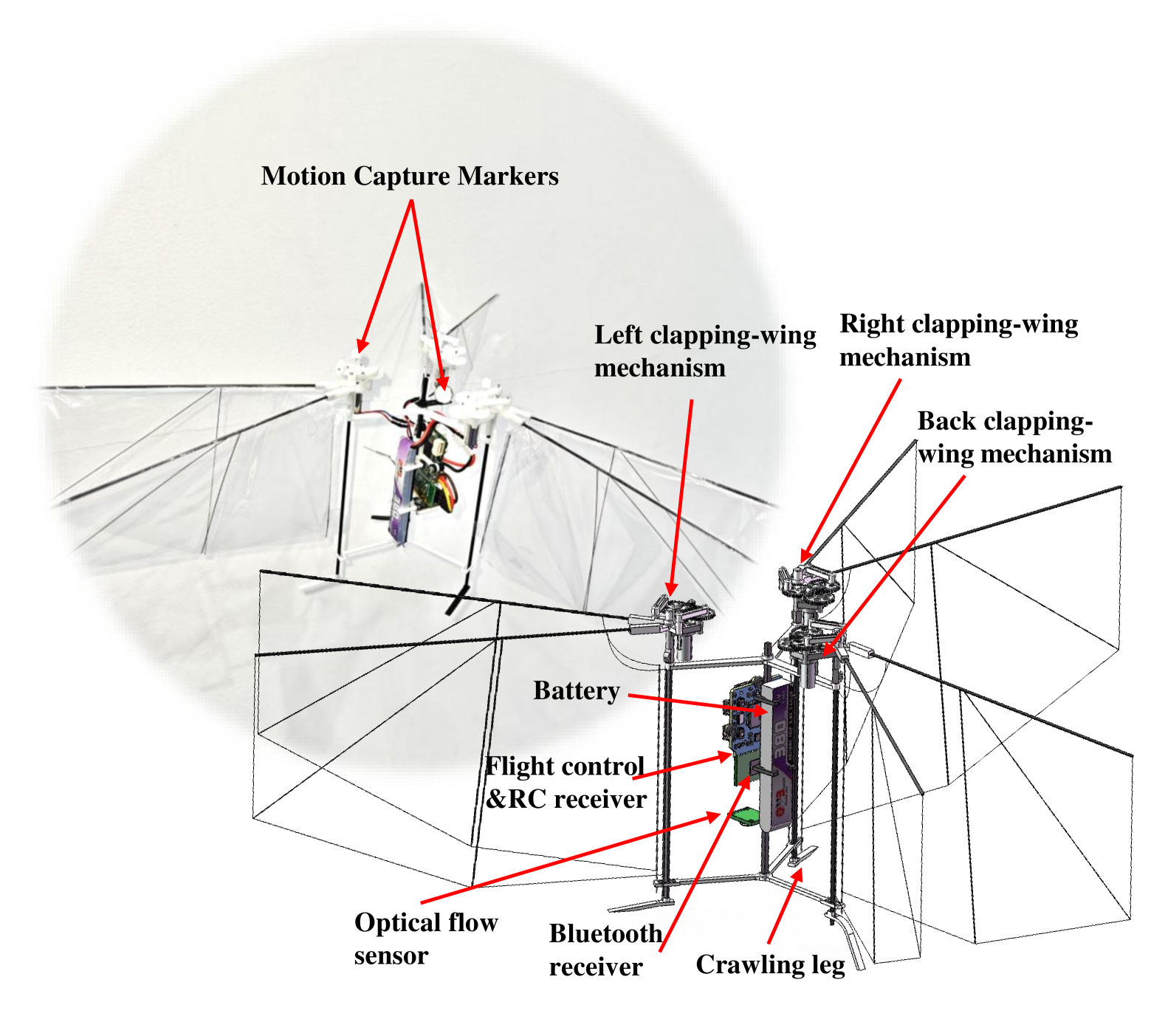 Motion Capture Markers

Left clapping-wing mechanism

Right clapping-wing mechanism

Back clapping-wing mechanism

Battery

380

Flight control &RC receiver

Optical flow sensor

Bluetooth receiver

Crawling leg