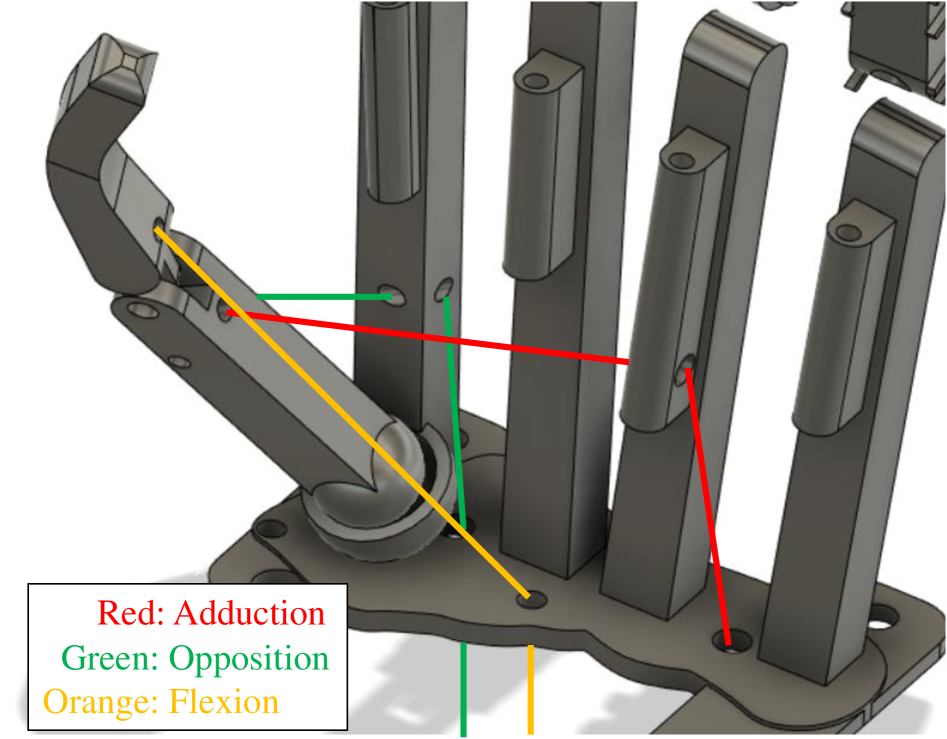 Red: Adduction
Green: Opposition
Orange: Flexion