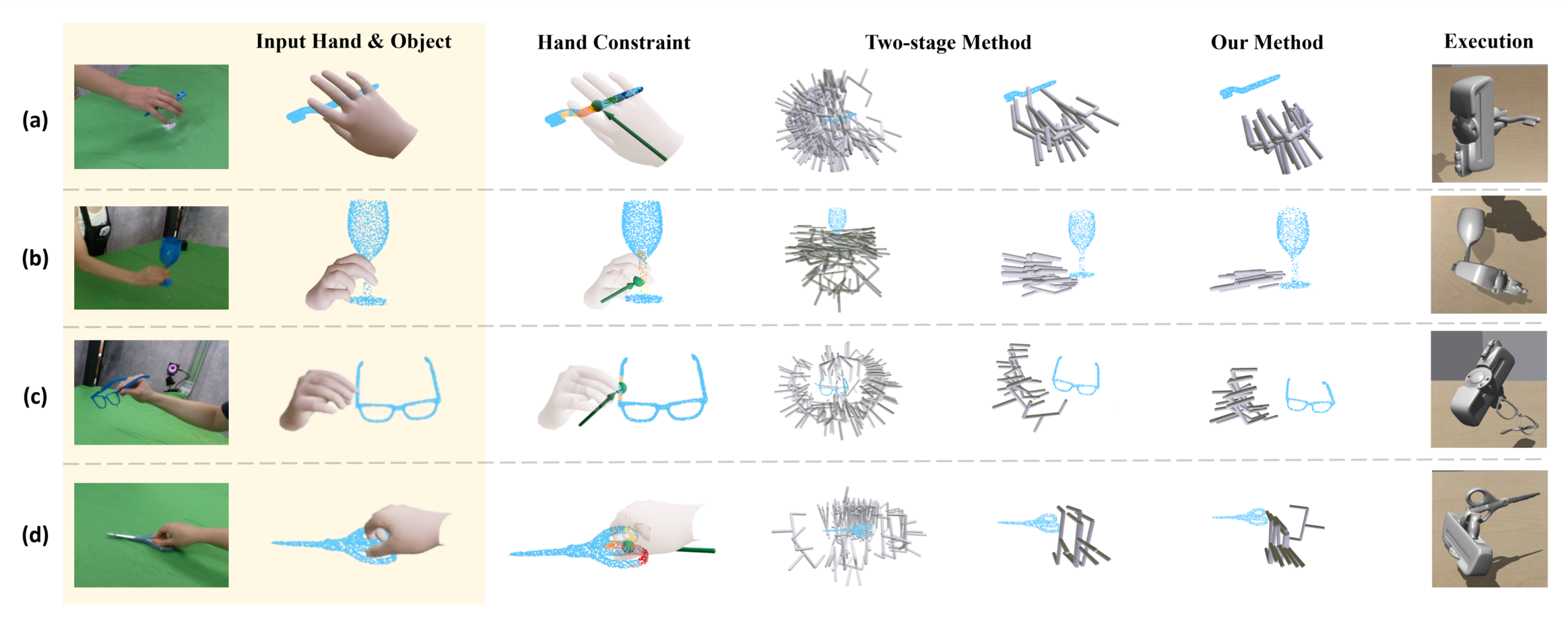 Input Hand & Object
Hand Constraint
Two-stage Method
Our Method
Execution
(a)
(b)
(c)
(d)