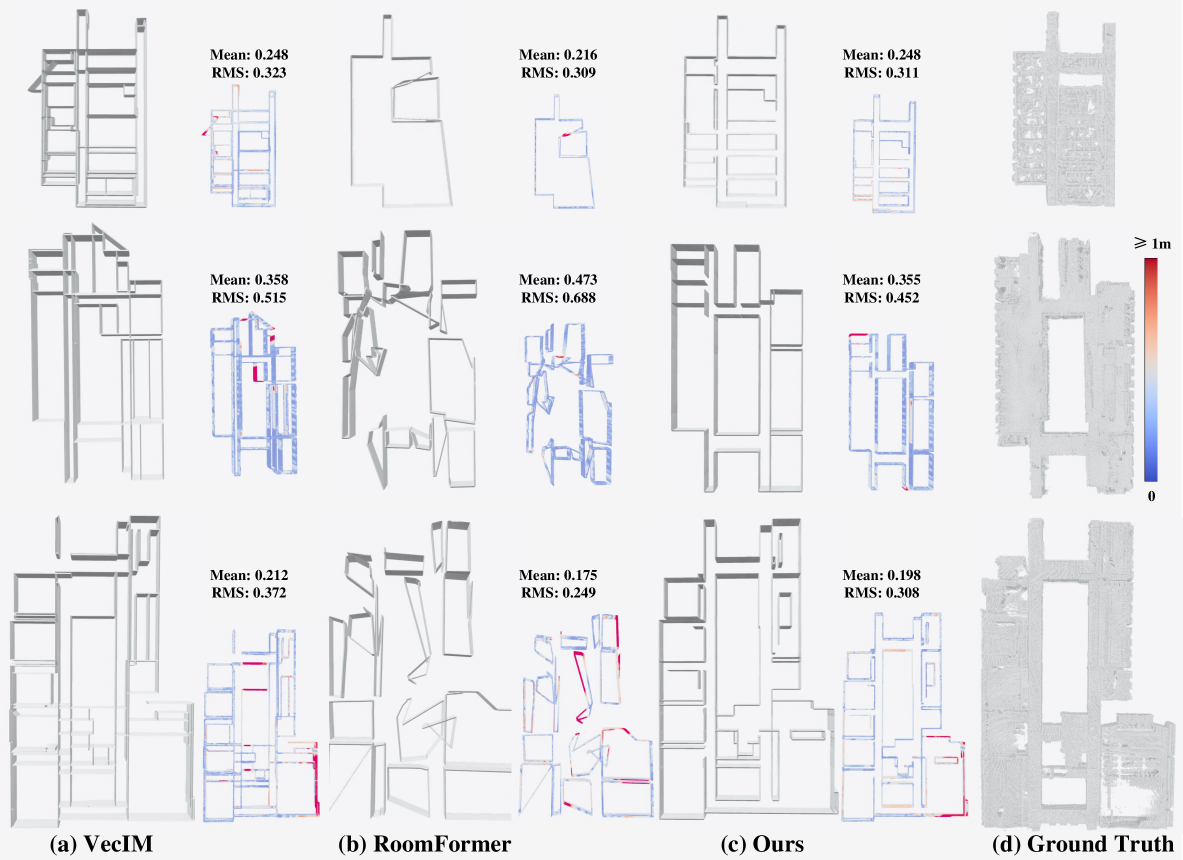 Mean: 0.248
RMS: 0.323

Mean: 0.216
RMS: 0.309

Mean: 0.248
RMS: 0.311

Mean: 0.358
RMS: 0.515

Mean: 0.473
RMS: 0.688

Mean: 0.355
RMS: 0.452

$\geqslant$ 1m

0

Mean: 0.212
RMS: 0.372

Mean: 0.175
RMS: 0.249

Mean: 0.198
RMS: 0.308

(a) VecIM

(b) RoomFormer

(c) Ours

(d) Ground Truth